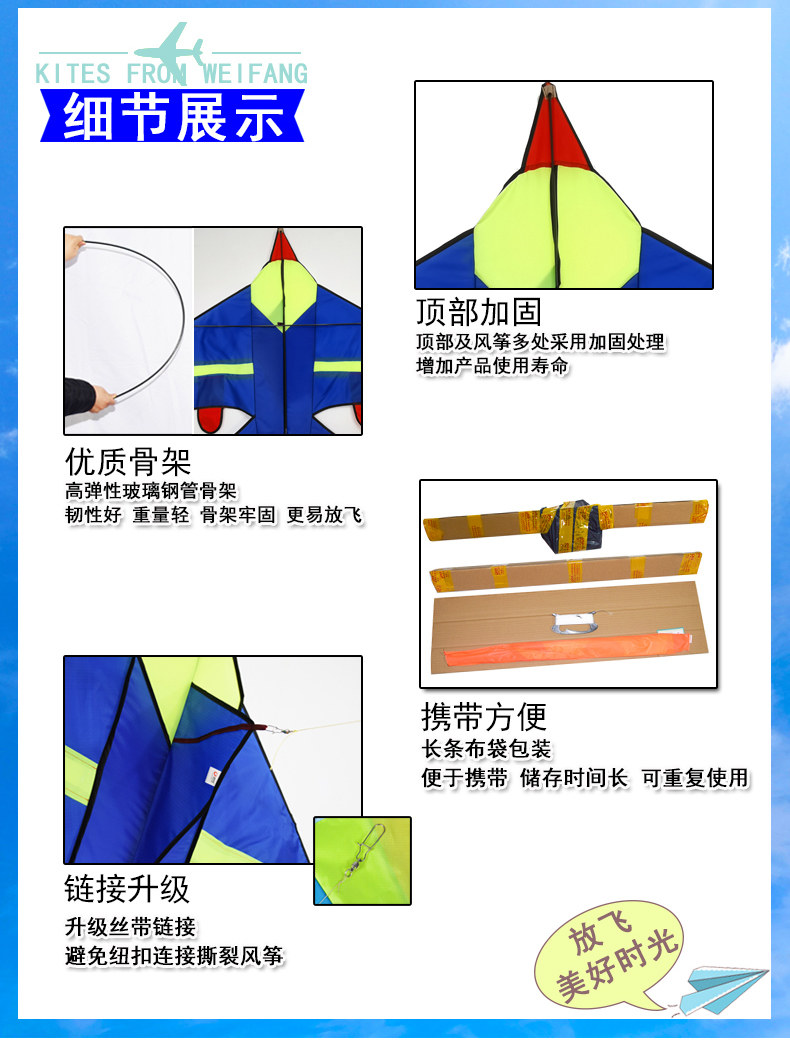 KITES FROM WEIFANG
细节展示

顶部加固
顶部及风筝多处采用加固处理
增加产品使用寿命

优质骨架
高弹性玻璃钢管骨架
韧性好 重量轻 骨架牢固 更易放飞

携带方便
长条布袋包装
便于携带 储存时间长 可重复使用

链接升级
升级丝带链接
避免纽扣连接撕裂风筝

放飞
美好时光