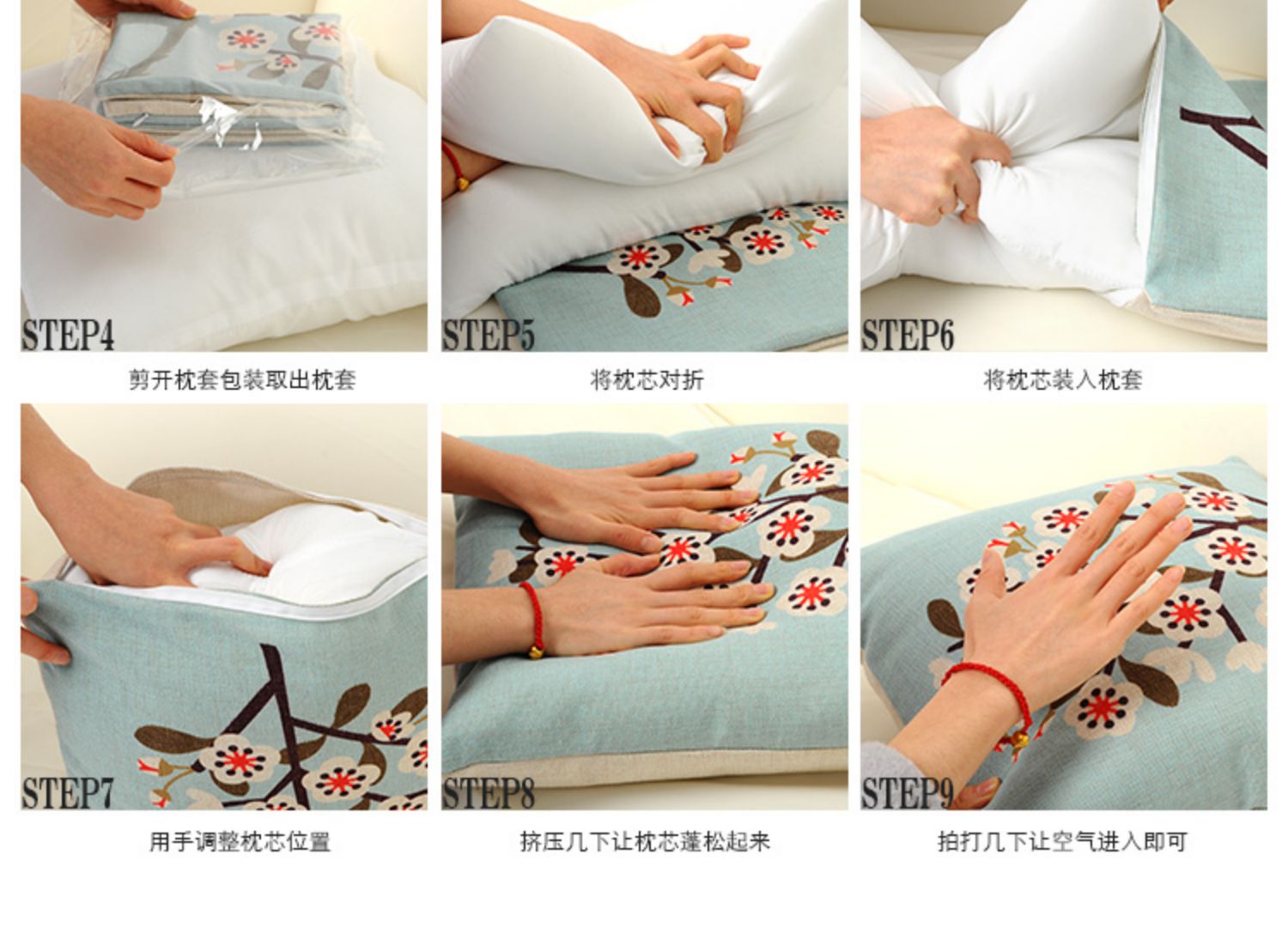 STEP4

剪开枕套包装取出枕套

STEP5

将枕芯对折

STEP6

将枕芯装入枕套

STEP7

用手调整枕芯位置

STEP8

挤压几下让枕芯蓬松起来

STEP9

拍打几下让空气进入即可