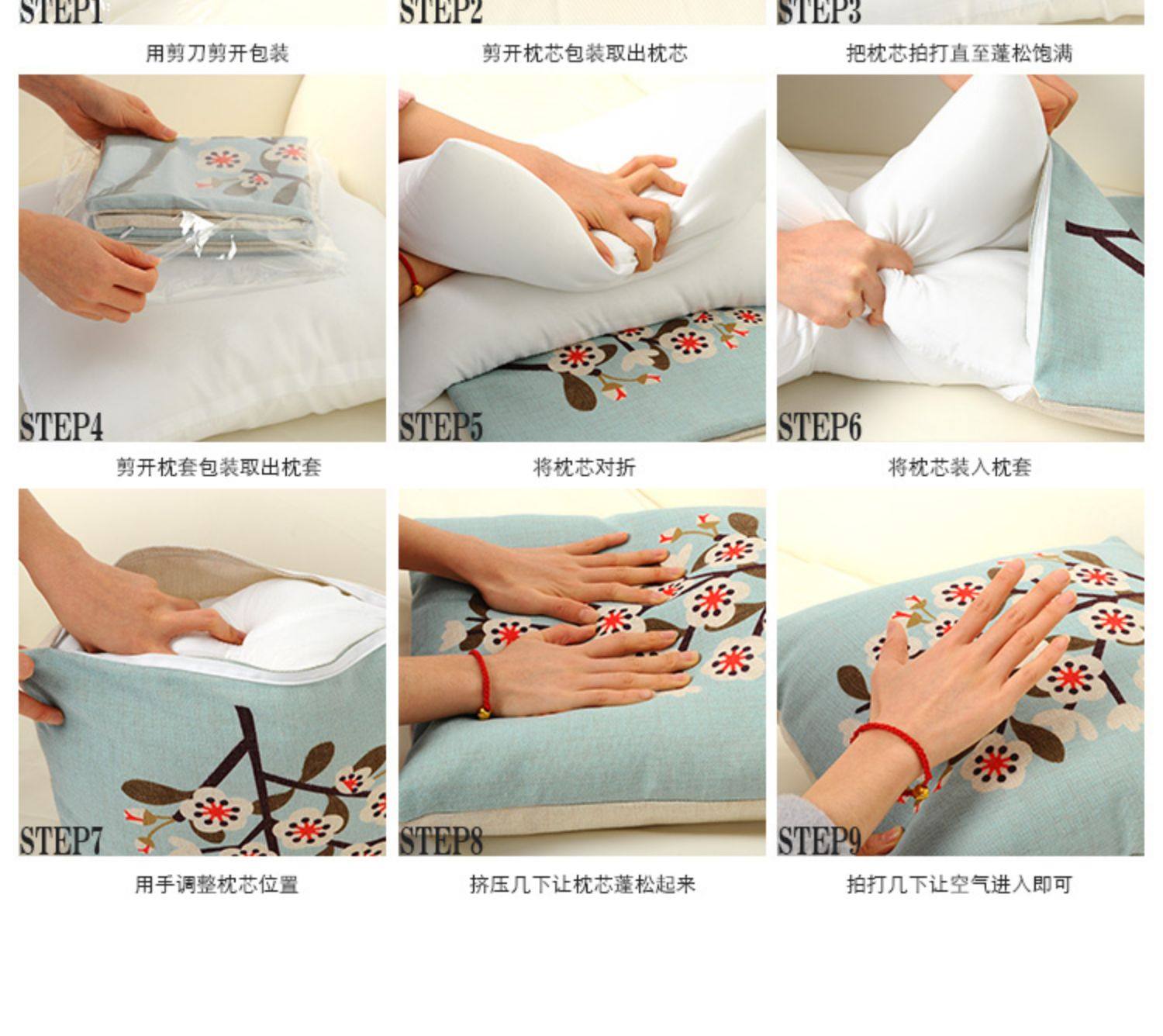 STEP1

用剪刀剪开包装

STEP2

剪开枕芯包装取出枕芯

STEP3

把枕芯拍打直至蓬松饱满

STEP4

剪开枕套包装取出枕套

STEP5

将枕芯对折

STEP6

将枕芯装入枕套

STEP7

用手调整枕芯位置

STEP8

挤压几下让枕芯蓬松起来

STEP9

拍打几下让空气进入即可