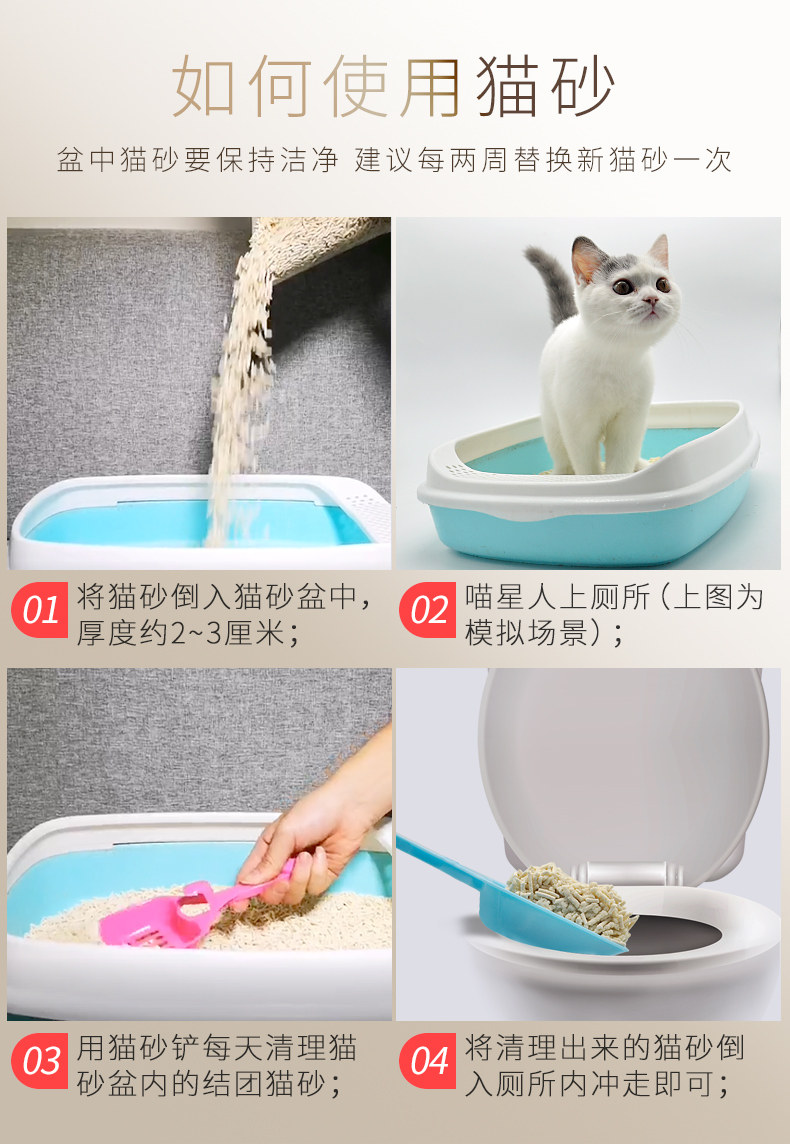 如何使用猫砂

盆中猫砂要保持洁净 建议每两周替换新猫砂一次

01 将猫砂倒入猫砂盆中，厚度约2~3厘米；

02 喵星人上厕所（上图为模拟场景）；

03 用猫砂铲每天清理猫砂盆内的结团猫砂；

04 将清理出来的猫砂倒入厕所内冲走即可；