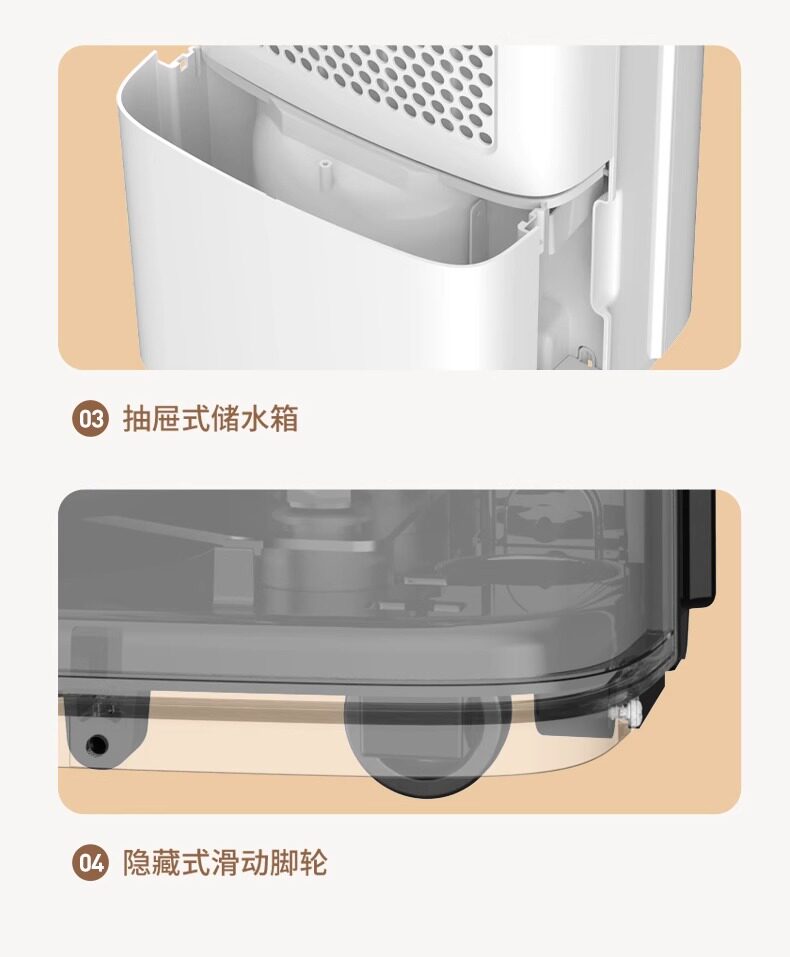 03 抽屉式储水箱

04 隐藏式滑动脚轮