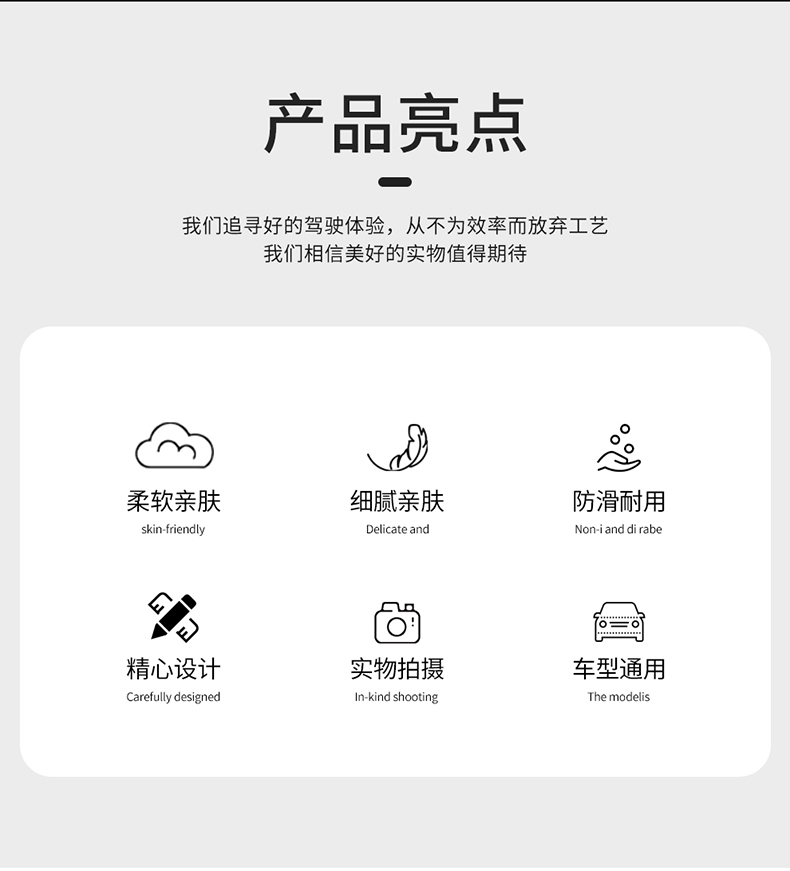 产品亮点

我们追寻好的驾驶体验，从不为效率而放弃工艺
我们相信美好的实物值得期待

柔软亲肤
skin-friendly

细腻亲肤
Delicate and

防滑耐用
Non-i and di rabe

精心设计
Carefully designed

实物拍摄
In-kind shooting

车型通用
The modelis