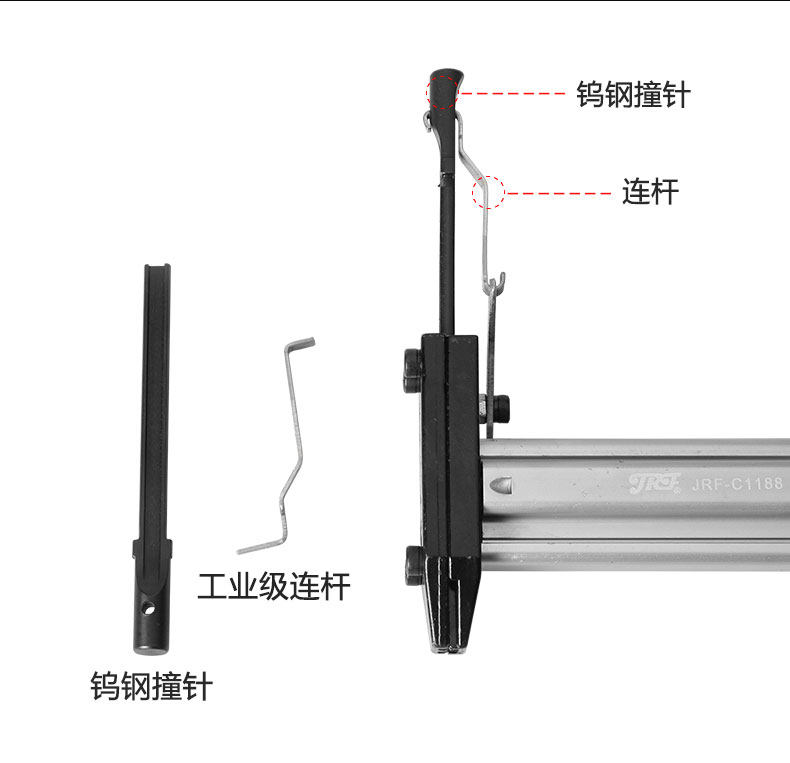 钨钢撞针

连杆

JRF JRF-C1188

工业级连杆

钨钢撞针