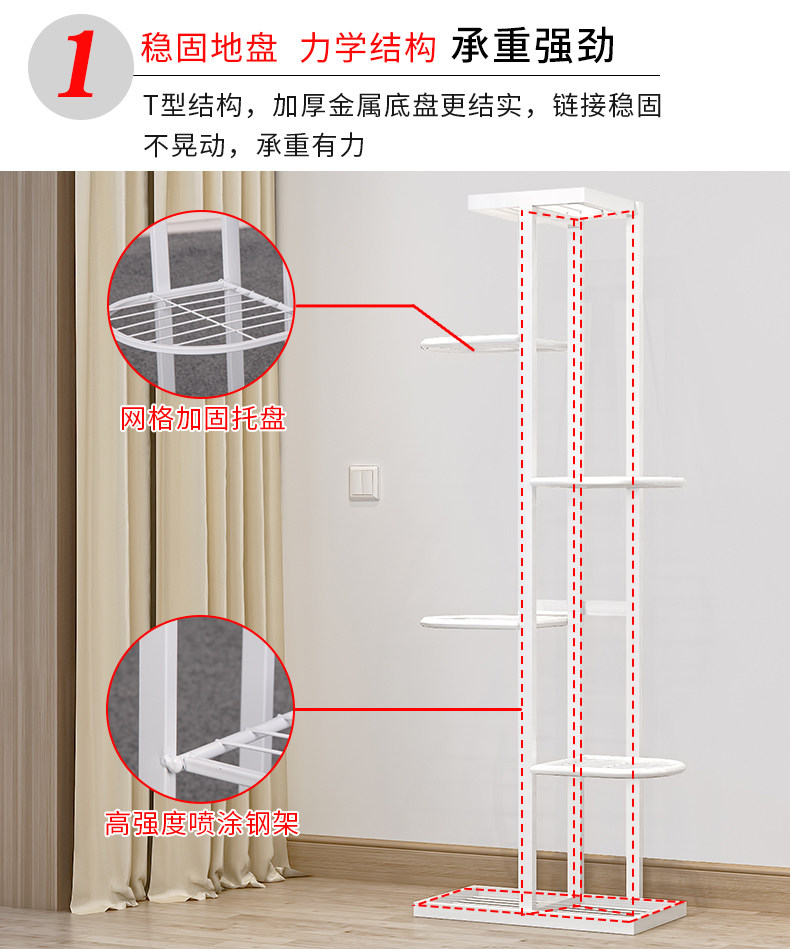 1 稳固地盘 力学结构 承重强劲

T型结构，加厚金属底盘更结实，链接稳固不晃动，承重有力

网格加固托盘

高强度喷涂钢架