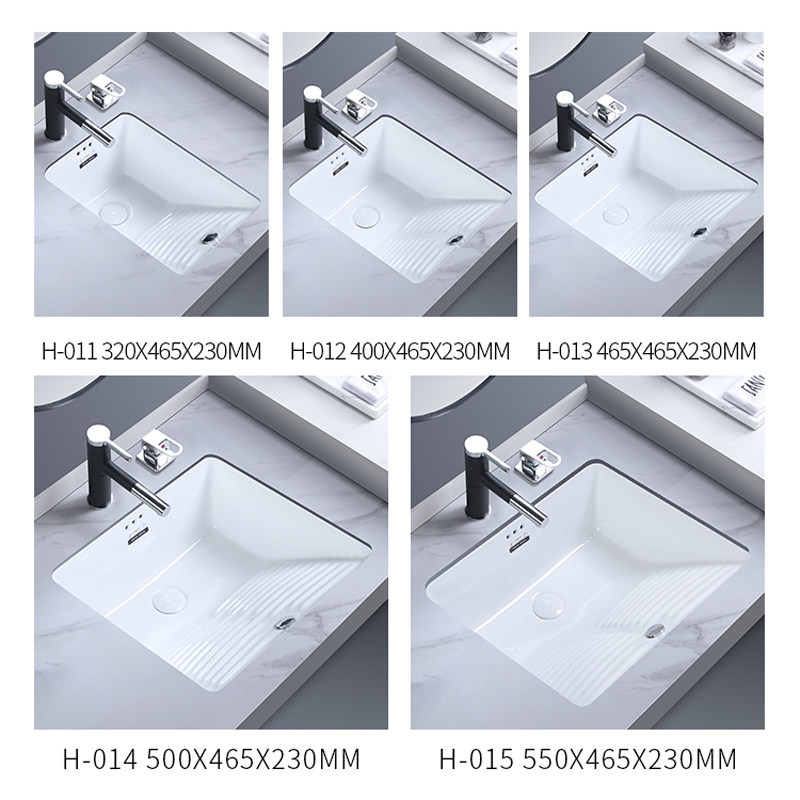 H-011 320X465X230MM

H-012 400X465X230MM

H-013 465X465X230MM

H-014 500X465X230MM

H-015 550X465X230MM