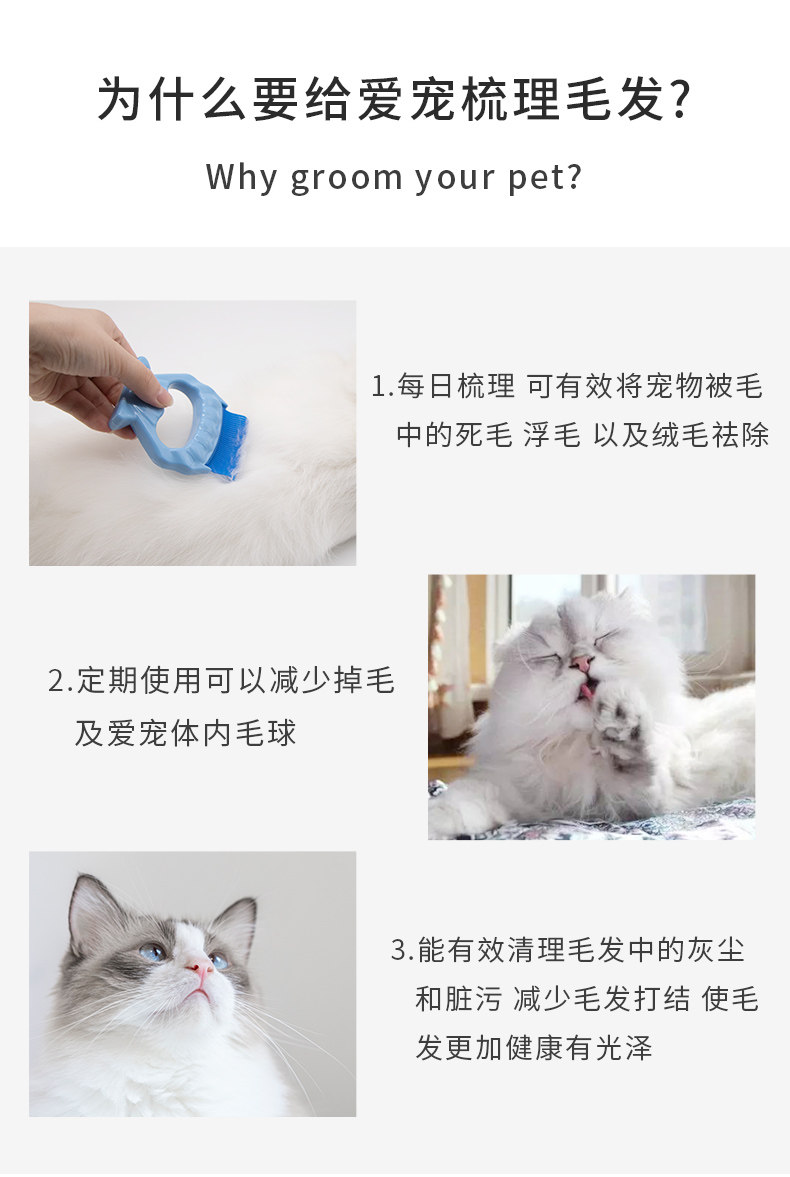 为什么要给爱宠梳理毛发?

Why groom your pet?

1.每日梳理 可有效将宠物被毛中的死毛 浮毛 以及绒毛祛除

2.定期使用可以减少掉毛及爱宠体内毛球

3.能有效清理毛发中的灰尘和脏污 减少毛发打结 使毛发更加健康有光泽