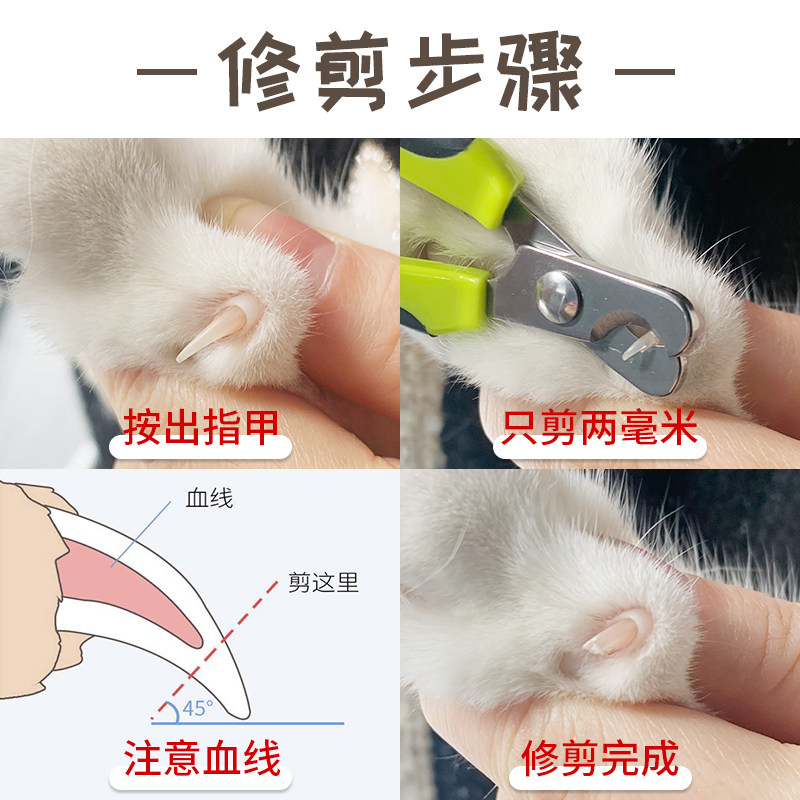 — 修剪步骤 —

按出指甲

只剪两毫米

血线

剪这里

45°

注意血线

修剪完成