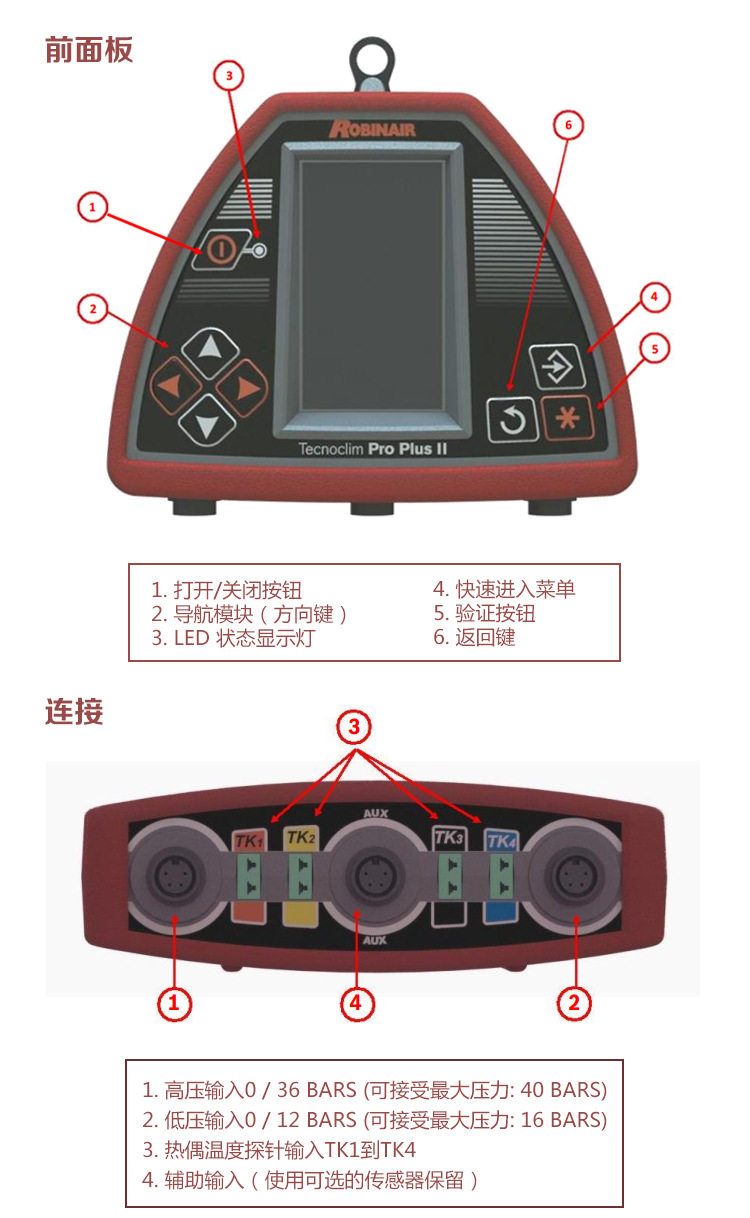 前面板

3

ROBINAIR

6

1

2

4

5

Tecnoclim Pro Plus II

1. 打开/关闭按钮
2. 导航模块（方向键）
3. LED 状态显示灯

4. 快速进入菜单
5. 验证按钮
6. 返回键

连接

3

AUX

TK1 TK2 TK3 TK4

AUX

1

4

2

1. 高压输入0 / 36 BARS (可接受最大压力: 40 BARS)
2. 低压输入0 / 12 BARS (可接受最大压力: 16 BARS)
3. 热偶温度探针输入TK1到TK4
4. 辅助输入（使用可选的传感器保留）