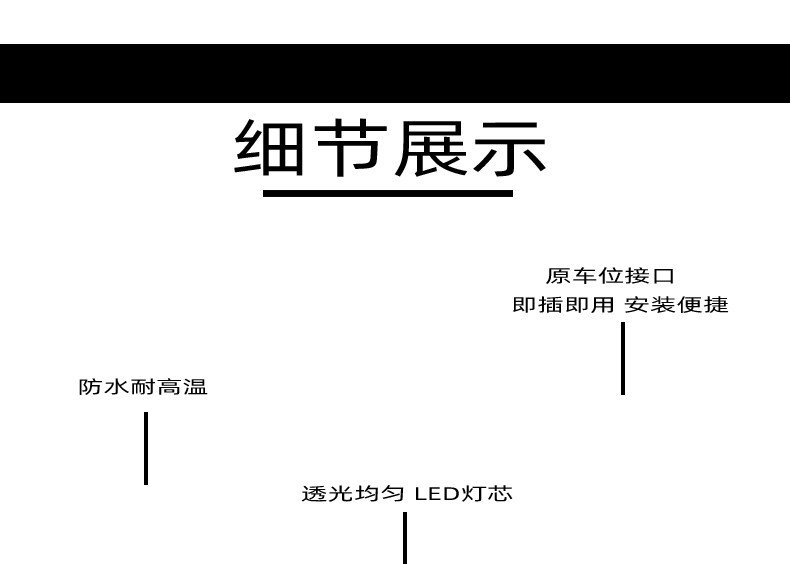 细节展示

原车位接口
即插即用 安装便捷

防水耐高温

透光均匀 LED灯芯