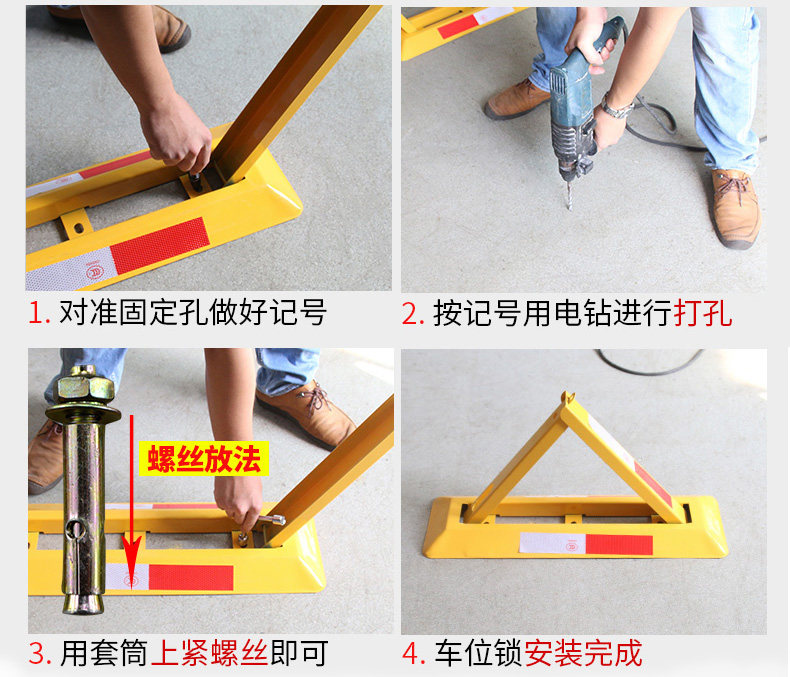 1. 对准固定孔做好记号

2. 按记号用电钻进行打孔

螺丝放法

3. 用套筒上紧螺丝即可

4. 车位锁安装完成