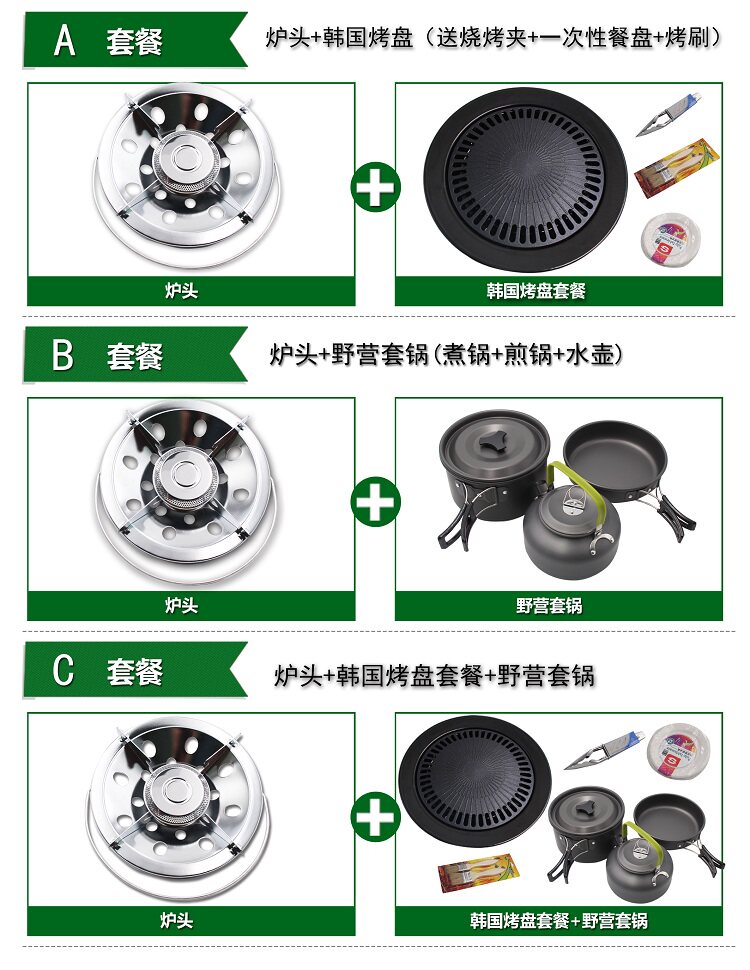 A 套餐

炉头+韩国烤盘（送烧烤夹+一次性餐盘+烤刷）

炉头

韩国烤盘套餐

B 套餐

炉头+野营套锅(煮锅+煎锅+水壶)

炉头

野营套锅

C 套餐

炉头+韩国烤盘套餐+野营套锅

炉头

韩国烤盘套餐+野营套锅