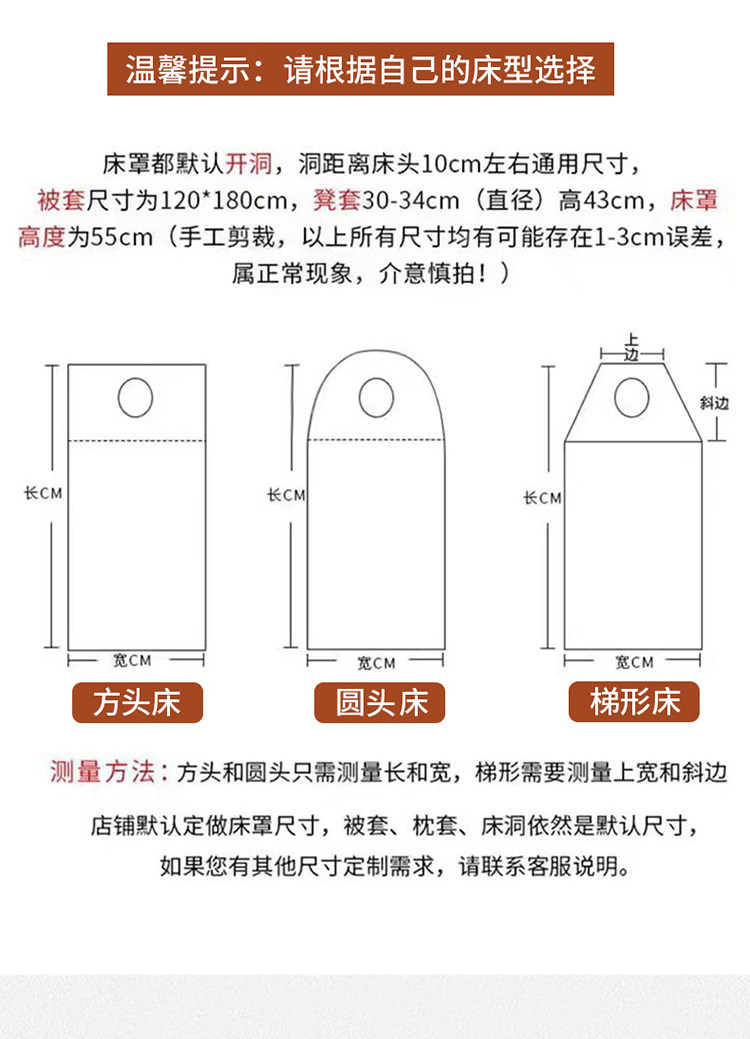 温馨提示：请根据自己的床型选择

床罩都默认开洞，洞距离床头10cm左右通用尺寸，被套尺寸为120*180cm，凳套30-34cm（直径）高43cm，床罩高度为55cm（手工剪裁，以上所有尺寸均有可能存在1-3cm误差，属正常现象，介意慎拍！）

长CM
宽CM
方头床

长CM
宽CM
圆头床

上边
斜边
长CM
宽CM
梯形床

测量方法：方头和圆头只需测量长和宽，梯形需要测量上宽和斜边

店铺默认定做床罩尺寸，被套、枕套、床洞依然是默认尺寸，如果您有其他尺寸定制需求，请联系客服说明。