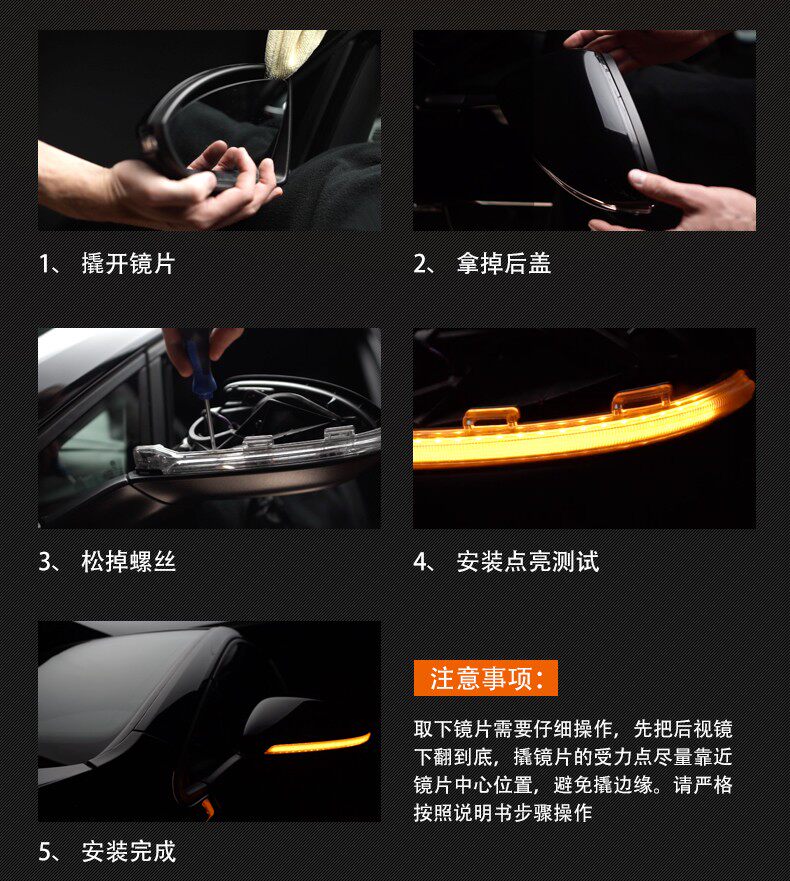 1、 撬开镜片

2、 拿掉后盖

3、 松掉螺丝

4、 安装点亮测试

5、 安装完成

注意事项:

取下镜片需要仔细操作，先把后视镜下翻到底，撬镜片的受力点尽量靠近镜片中心位置，避免撬边缘。请严格按照说明书步骤操作