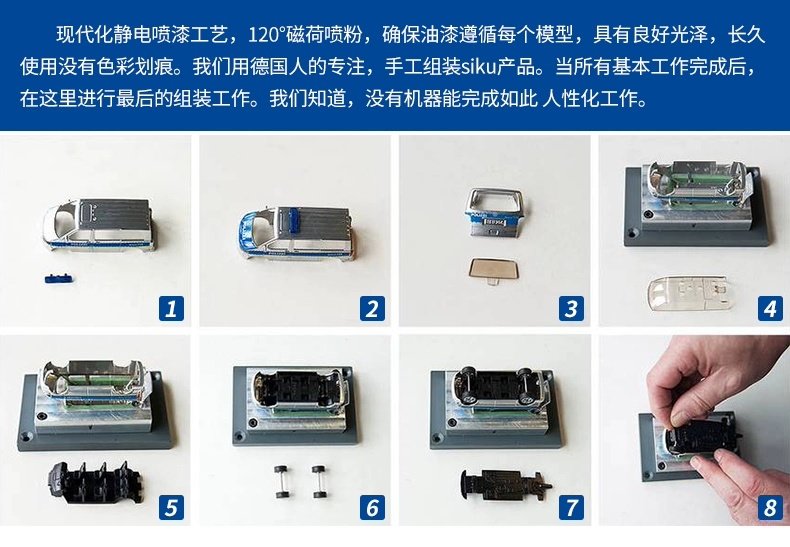 现代化静电喷漆工艺，120°磁荷喷粉，确保油漆遵循每个模型，具有良好光泽，长久使用没有色彩划痕。我们用德国人的专注，手工组装siku产品。当所有基本工作完成后，在这里进行最后的组装工作。我们知道，没有机器能完成如此 人性化工作。

1

2

3

4

5

6

7

8