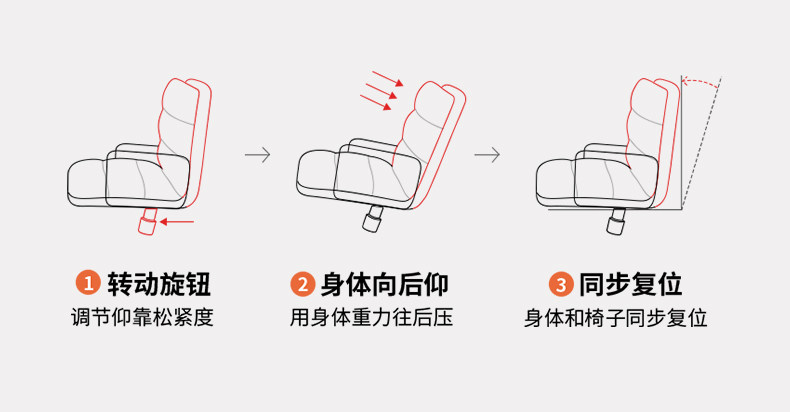 1 转动旋钮
调节仰靠松紧度

2 身体向后仰
用身体重力往后压

3 同步复位
身体和椅子同步复位