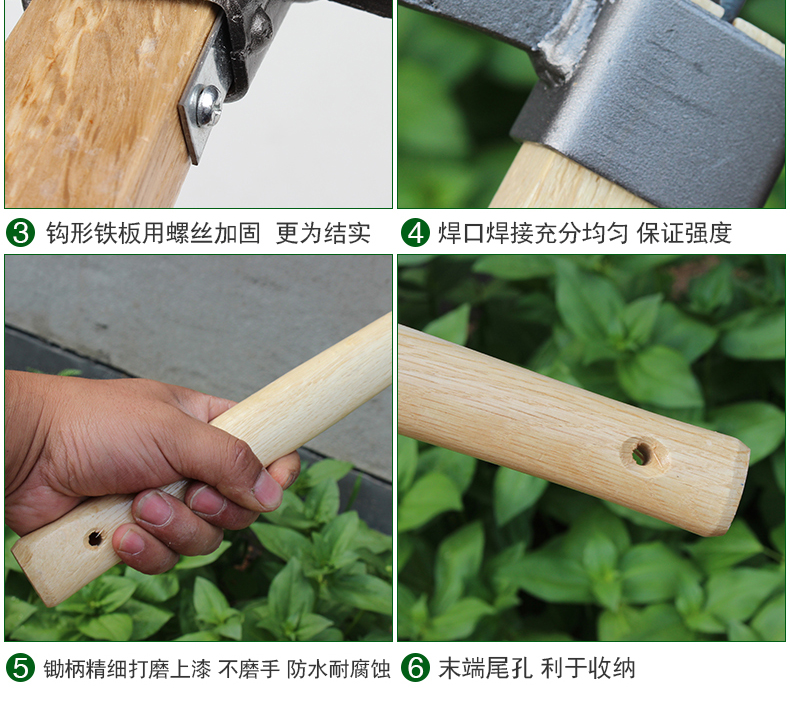 ③ 钩形铁板用螺丝加固 更为结实

④ 焊口焊接充分均匀 保证强度

⑤ 锄柄精细打磨上漆 不磨手 防水耐腐蚀

⑥ 末端尾孔 利于收纳