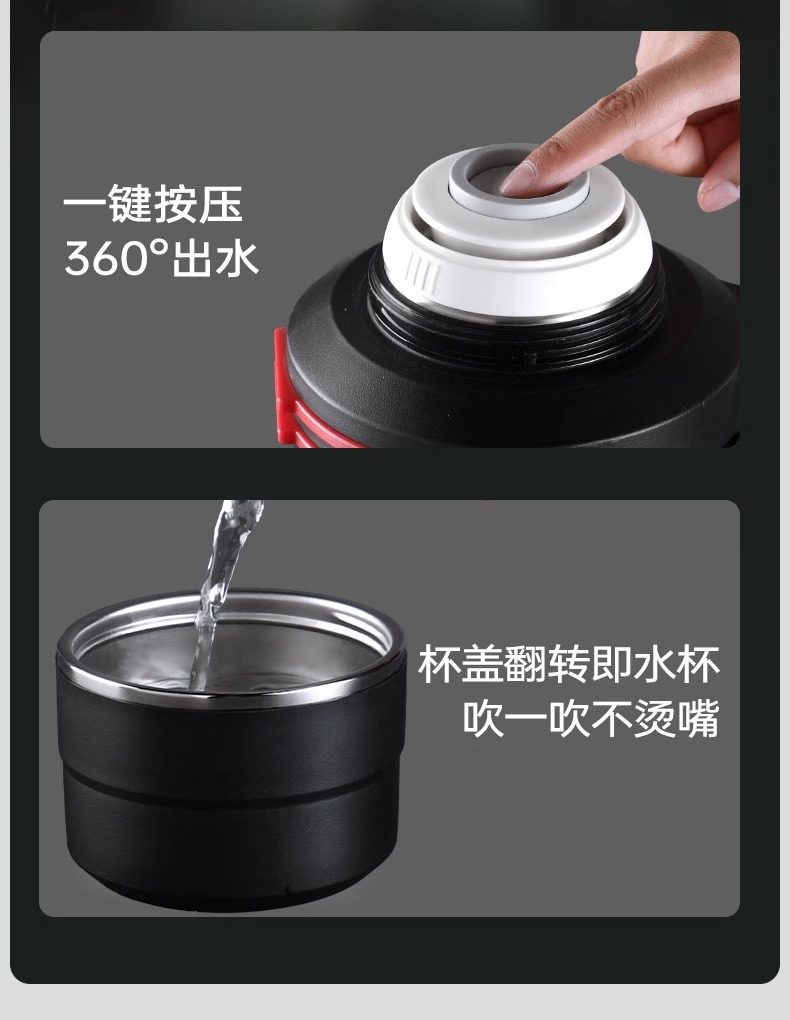 一键按压
360°出水

杯盖翻转即水杯
吹一吹不烫嘴