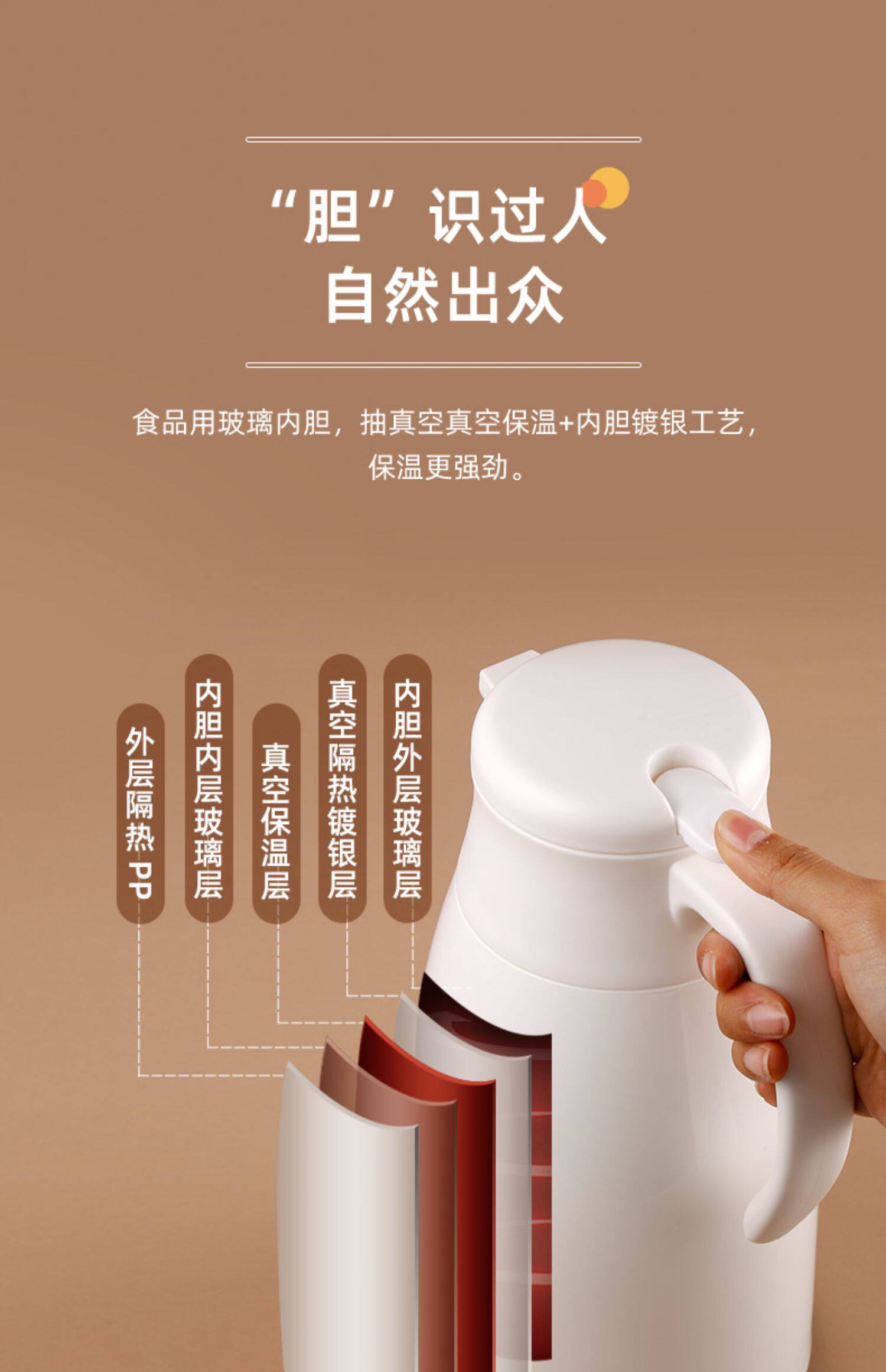 “胆”识过人
自然出众

食品用玻璃内胆，抽真空真空保温+内胆镀银工艺，保温更强劲。

外层隔热PP

内胆内层玻璃层

真空保温层

真空隔热镀银层

内胆外层玻璃层