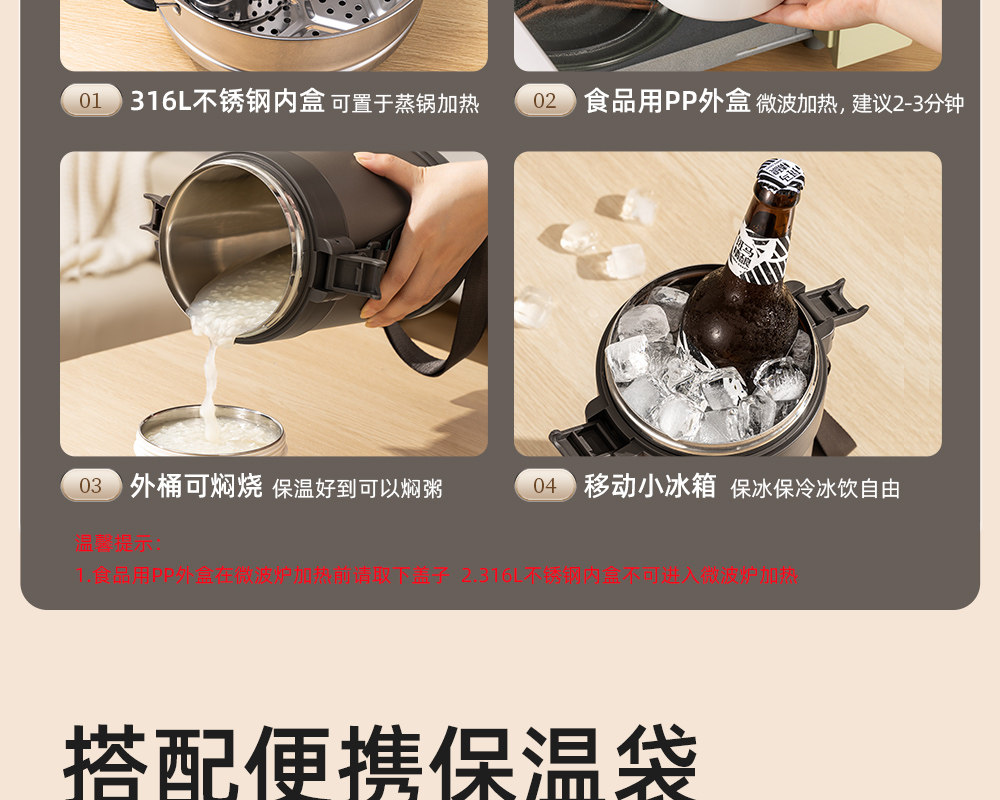 01 316L不锈钢内盒 可置于蒸锅加热

02 食品用PP外盒 微波加热，建议2-3分钟

03 外桶可焖烧 保温好到可以焖粥

04 移动小冰箱 保冰保冷冰饮自由

温馨提示：
1.食品用PP外盒在微波炉加热前请取下盖子 2.316L不锈钢内盒不可进入微波炉加热

搭配便携保温袋