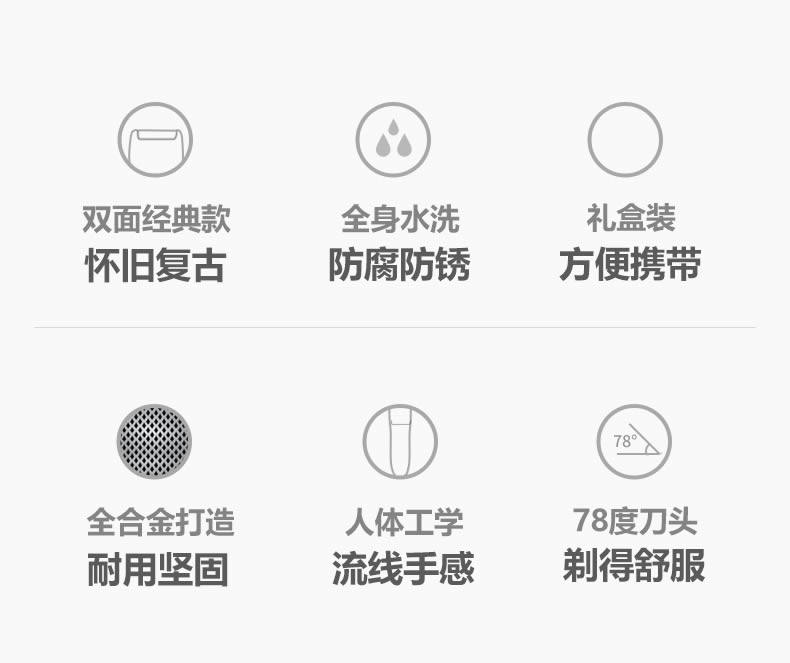 双面经典款
怀旧复古

全身水洗
防腐防锈

礼盒装
方便携带

全合金打造
耐用坚固

人体工学
流线手感

78°

78度刀头
剃得舒服