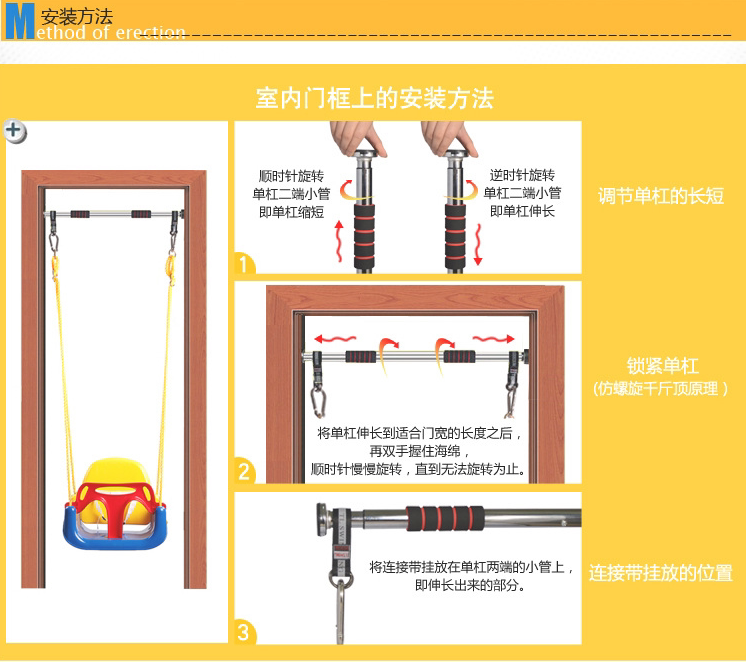 M 安装方法
ethod of erection

室内门框上的安装方法

顺时针旋转
单杠二端小管
即单杠缩短

逆时针旋转
单杠二端小管
即单杠伸长

1

调节单杠的长短

将单杠伸长到适合门宽的长度之后，
再双手握住海绵，
顺时针慢慢旋转，直到无法旋转为止。

2

锁紧单杠
（仿螺旋千斤顶原理）

将连接带挂放在单杠两端的小管上，
即伸长出来的部分。

3

连接带挂放的位置