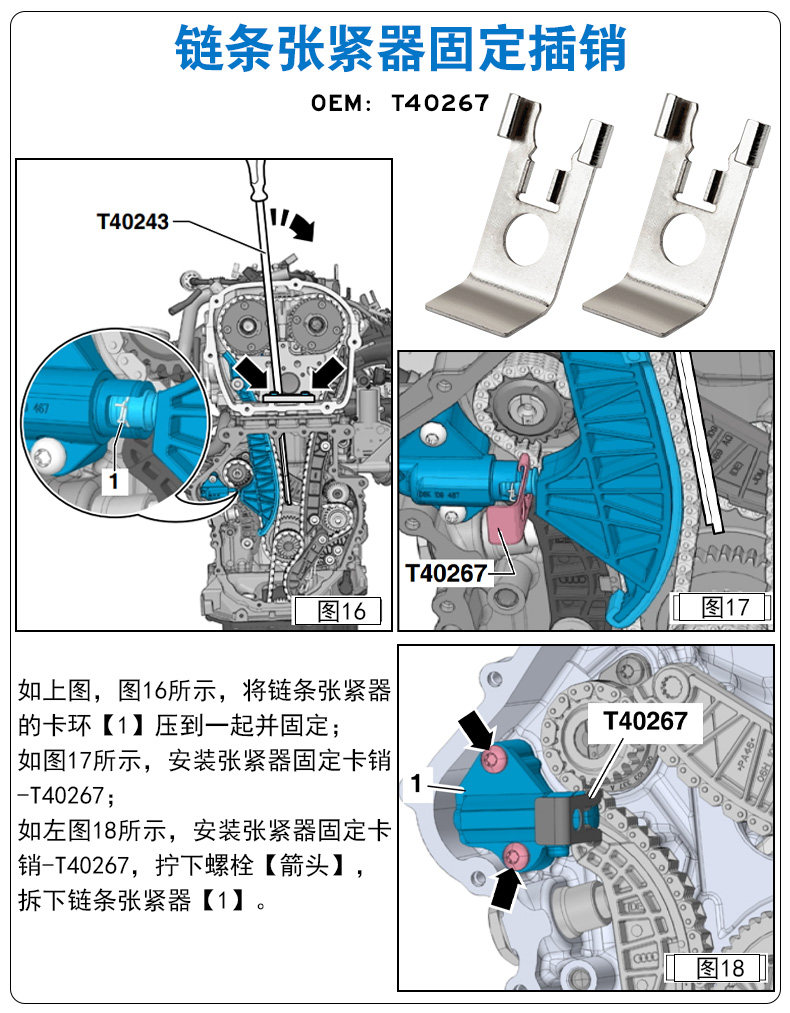 链条张紧器固定插销

OEM: T40267

T40243

1

图16

T40267

图17

如上图，图16所示，将链条张紧器的卡环【1】压到一起并固定；
如图17所示，安装张紧器固定卡销-T40267；
如左图18所示，安装张紧器固定卡销-T40267，拧下螺栓【箭头】，拆下链条张紧器【1】。

T40267

1

图18