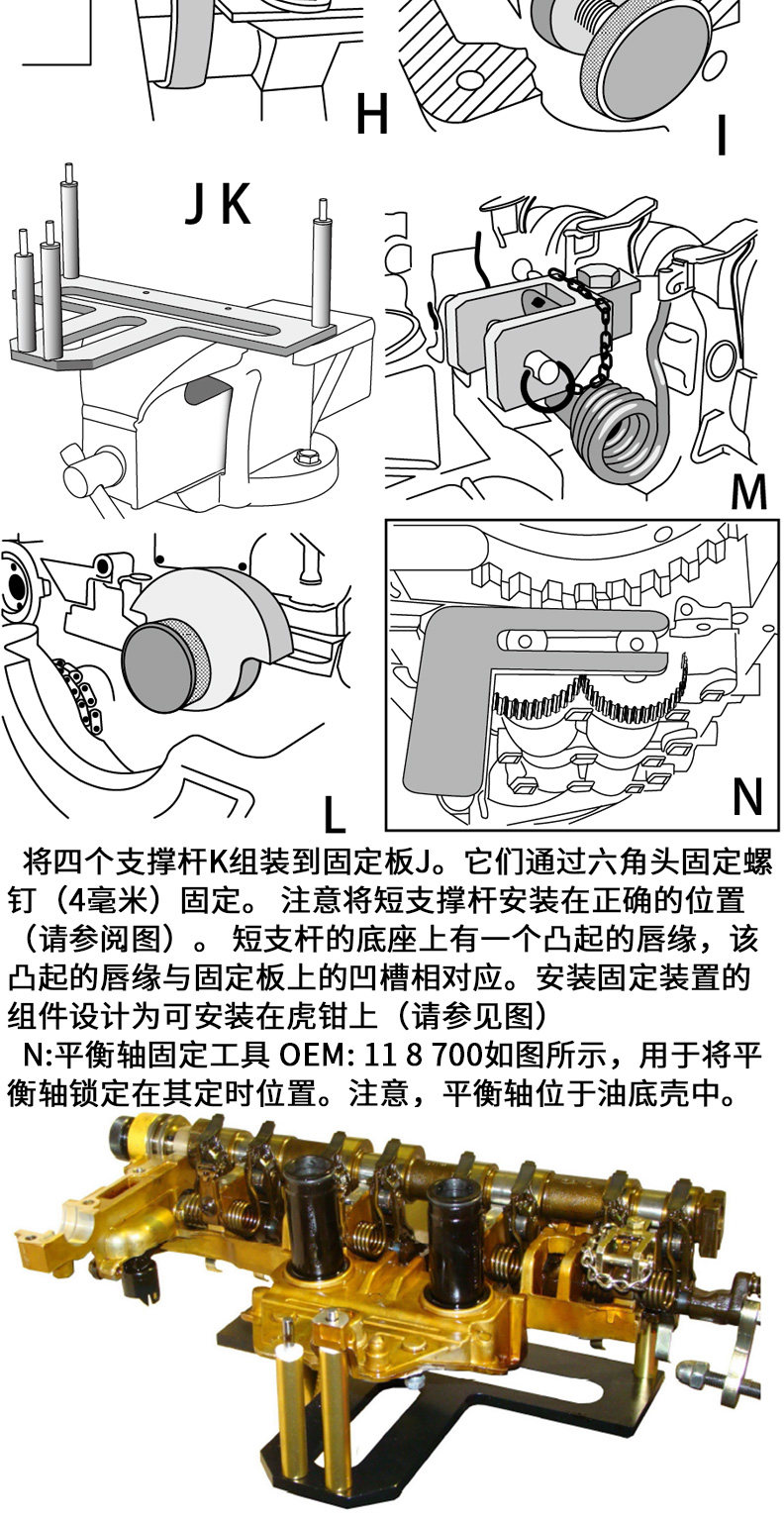 H

I

J K

M

L

N

将四个支撑杆K组装到固定板J。它们通过六角头固定螺钉（4毫米）固定。 注意将短支撑杆安装在正确的位置（请参阅图）。 短支杆的底座上有一个凸起的唇缘，该凸起的唇缘与固定板上的凹槽相对应。安装固定装置的组件设计为可安装在虎钳上（请参见图）

N:平衡轴固定工具 OEM: 11 8 700如图所示，用于将平衡轴锁定在其定时位置。注意，平衡轴位于油底壳中。