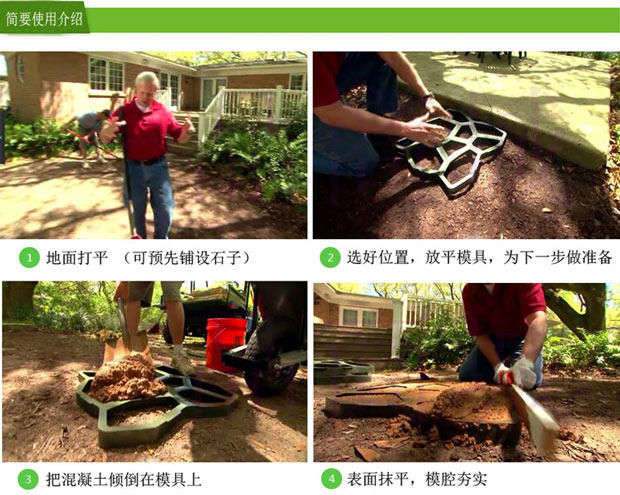 简要使用介绍

1 地面打平 （可预先铺设石子）

2 选好位置，放平模具，为下一步做准备

3 把混凝土倾倒在模具上

4 表面抹平，模腔夯实