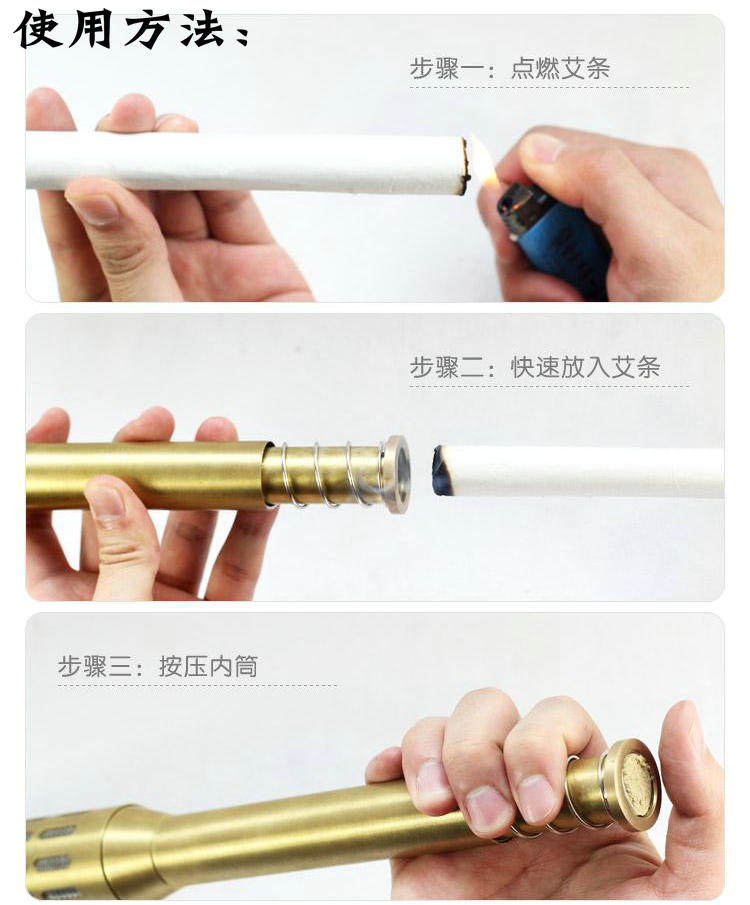 使用方法：

步骤一：点燃艾条

步骤二：快速放入艾条

步骤三：按压内筒