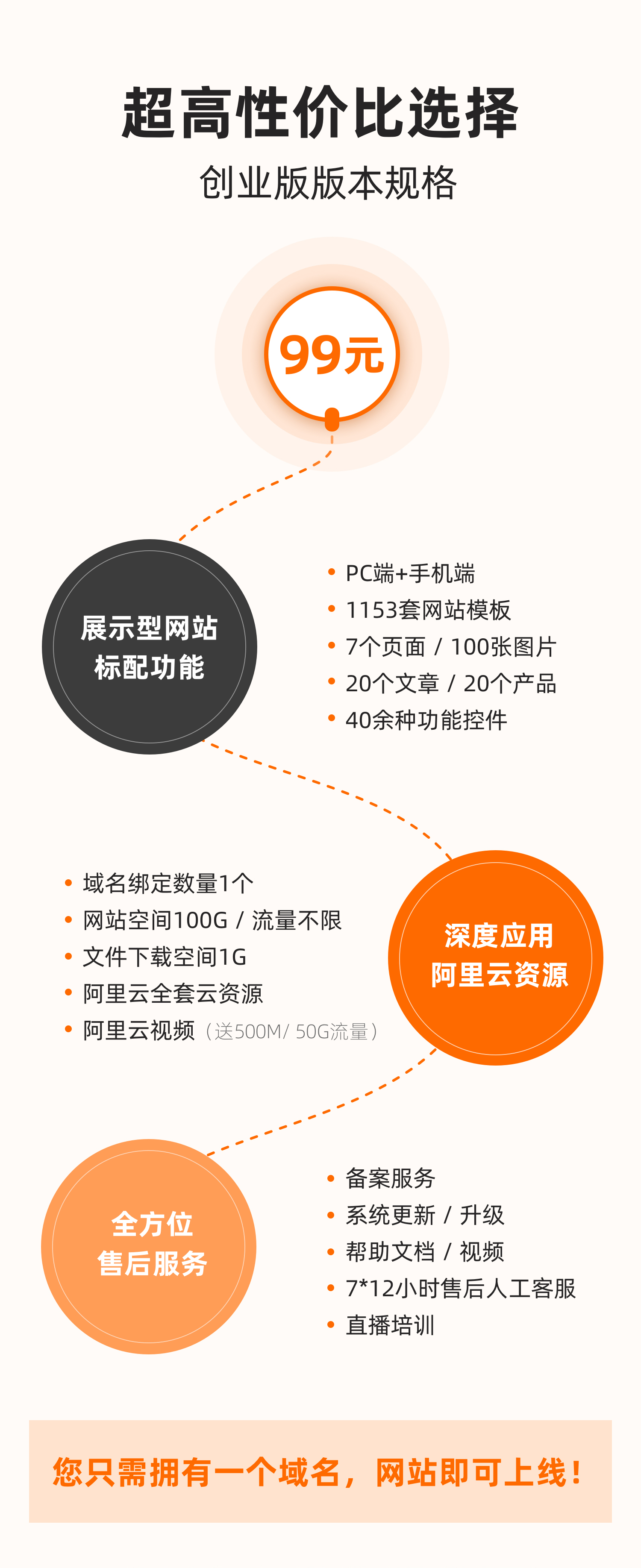 超高性价比选择

创业版版本规格

99元

展示型网站
标配功能

• PC端+手机端
• 1153套网站模板
• 7个页面 / 100张图片
• 20个文章 / 20个产品
• 40余种功能控件

• 域名绑定数量1个
• 网站空间100G / 流量不限
• 文件下载空间1G
• 阿里云全套云资源
• 阿里云视频（送500M/ 50G流量）

深度应用
阿里云资源

全方位
售后服务

• 备案服务
• 系统更新 / 升级
• 帮助文档 / 视频
• 7*12小时售后人工客服
• 直播培训

您只需拥有一个域名，网站即可上线！