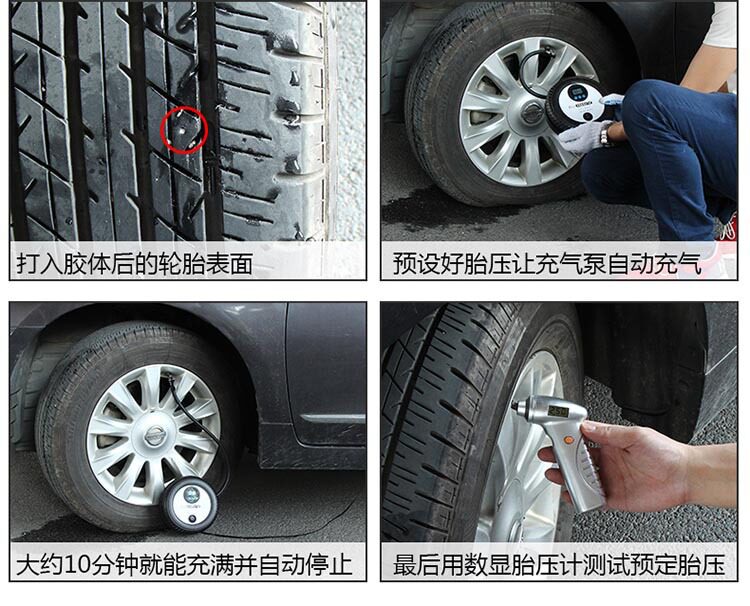 打入胶体后的轮胎表面

预设好胎压让充气泵自动充气

大约10分钟就能充满并自动停止

最后用数显胎压计测试预定胎压