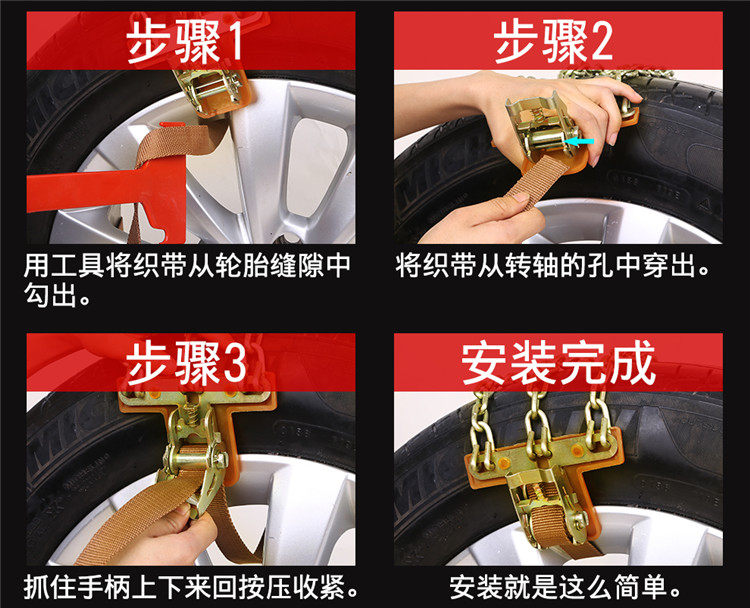 步骤1

用工具将织带从轮胎缝隙中勾出。

步骤2

将织带从转轴的孔中穿出。

步骤3

抓住手柄上下来回按压收紧。

安装完成

安装就是这么简单。