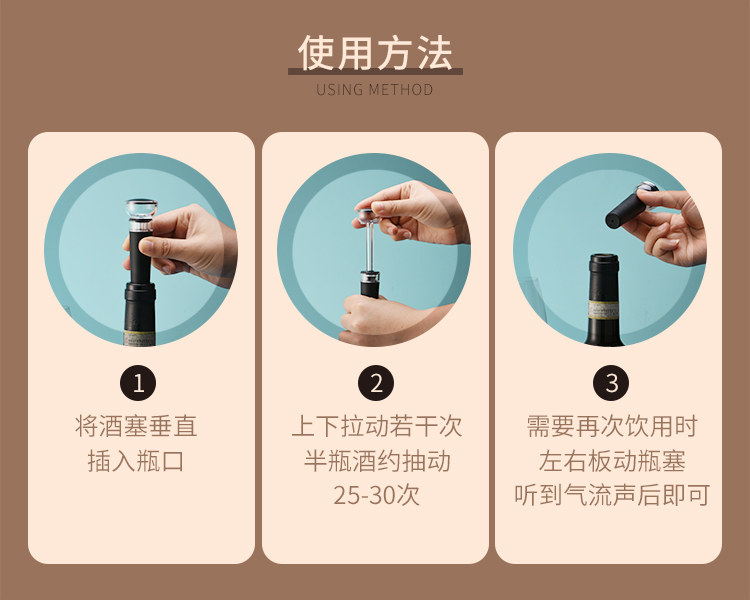 使用方法
USING METHOD

1
将酒塞垂直
插入瓶口

2
上下拉动若干次
半瓶酒约抽动
25-30次

3
需要再次饮用时
左右板动瓶塞
听到气流声后即可