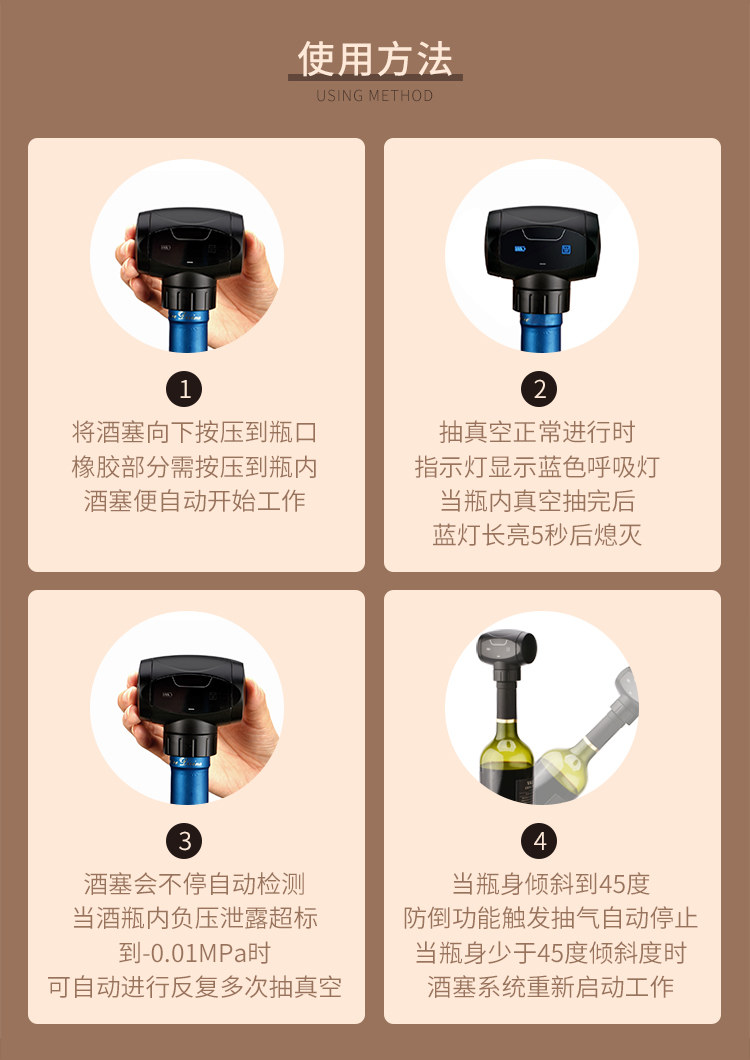 使用方法
USING METHOD

1
将酒塞向下按压到瓶口
橡胶部分需按压到瓶内
酒塞便自动开始工作

2
抽真空正常进行时
指示灯显示蓝色呼吸灯
当瓶内真空抽完后
蓝灯长亮5秒后熄灭

3
酒塞会不停自动检测
当酒瓶内负压泄露超标
到-0.01MPa时
可自动进行反复多次抽真空

4
当瓶身倾斜到45度
防倒功能触发抽气自动停止
当瓶身少于45度倾斜度时
酒塞系统重新启动工作