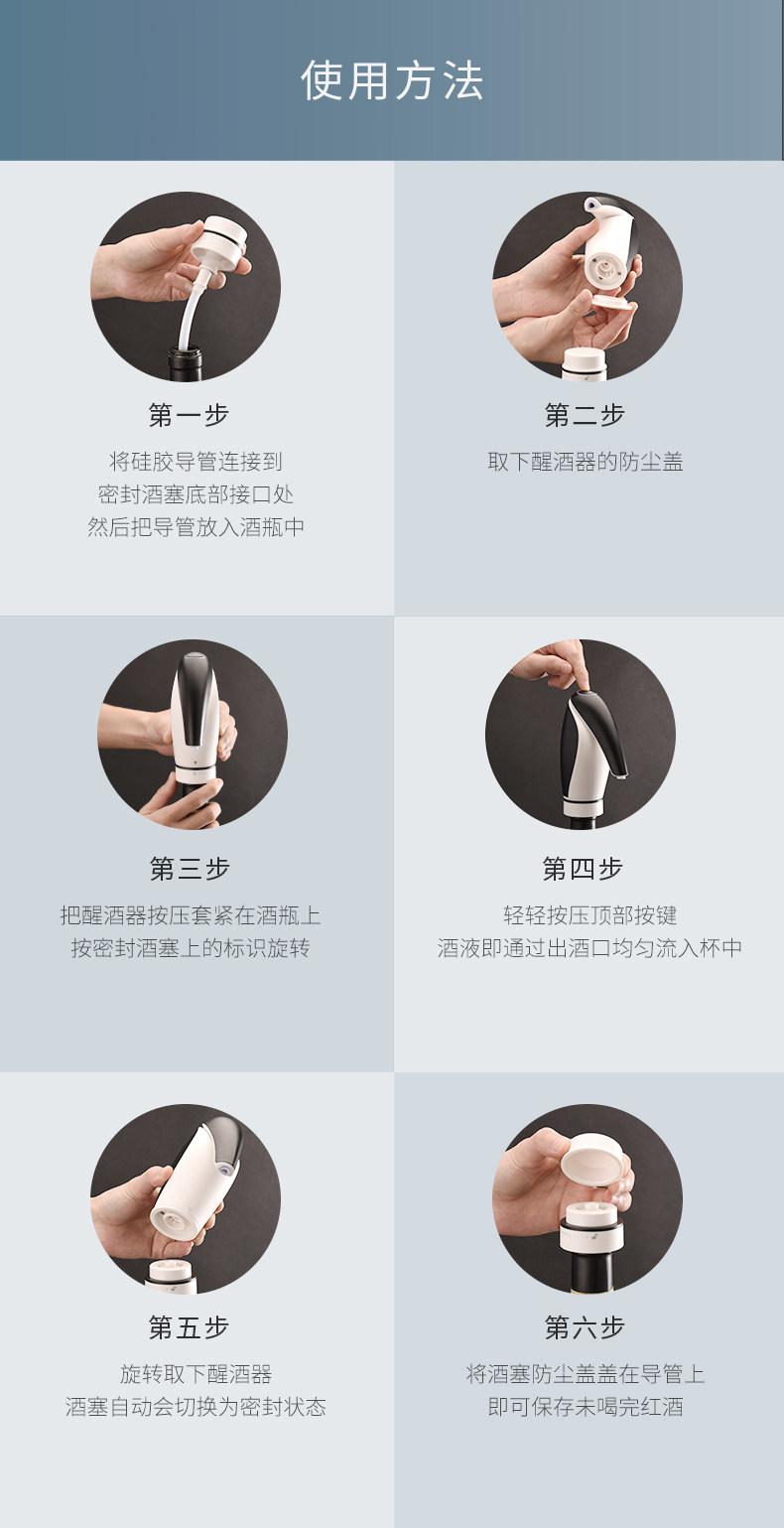 使用方法

第一步
将硅胶导管连接到
密封酒塞底部接口处
然后把导管放入酒瓶中

第二步
取下醒酒器的防尘盖

第三步
把醒酒器按压套紧在酒瓶上
按密封酒塞上的标识旋转

第四步
轻轻按压顶部按键
酒液即通过出酒口均匀流入杯中

第五步
旋转取下醒酒器
酒塞自动会切换为密封状态

第六步
将酒塞防尘盖盖在导管上
即可保存未喝完红酒