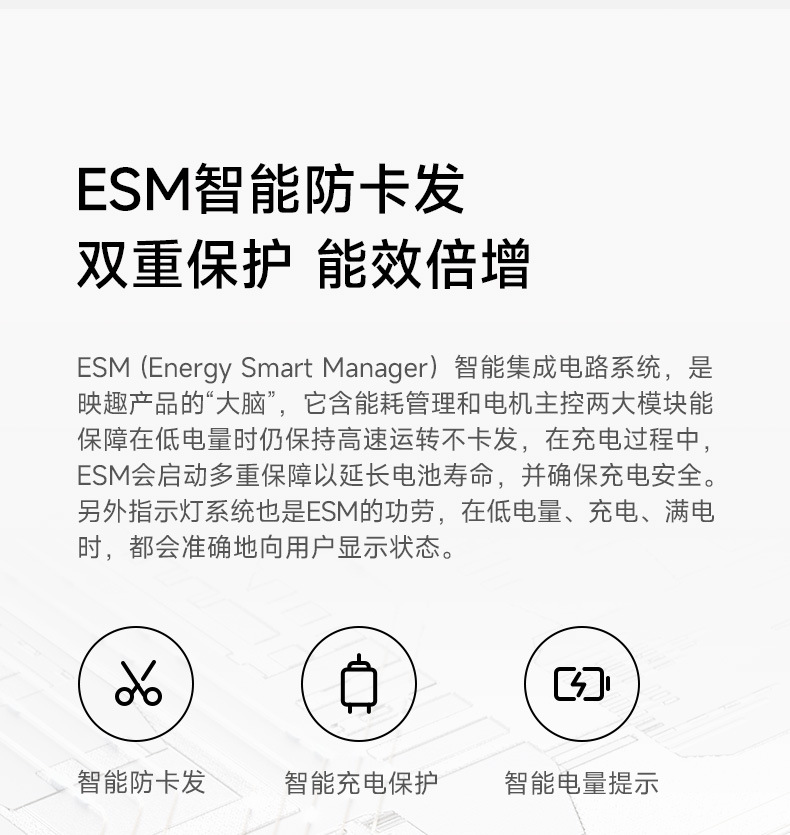 ESM智能防卡发
双重保护 能效倍增

ESM（Energy Smart Manager）智能集成电路系统，是映趣产品的“大脑”，它含能耗管理和电机主控两大模块能保障在低电量时仍保持高速运转不卡发，在充电过程中，ESM会启动多重保障以延长电池寿命，并确保充电安全。另外指示灯系统也是ESM的功劳，在低电量、充电、满电时，都会准确地向用户显示状态。

智能防卡发

智能充电保护

智能电量提示