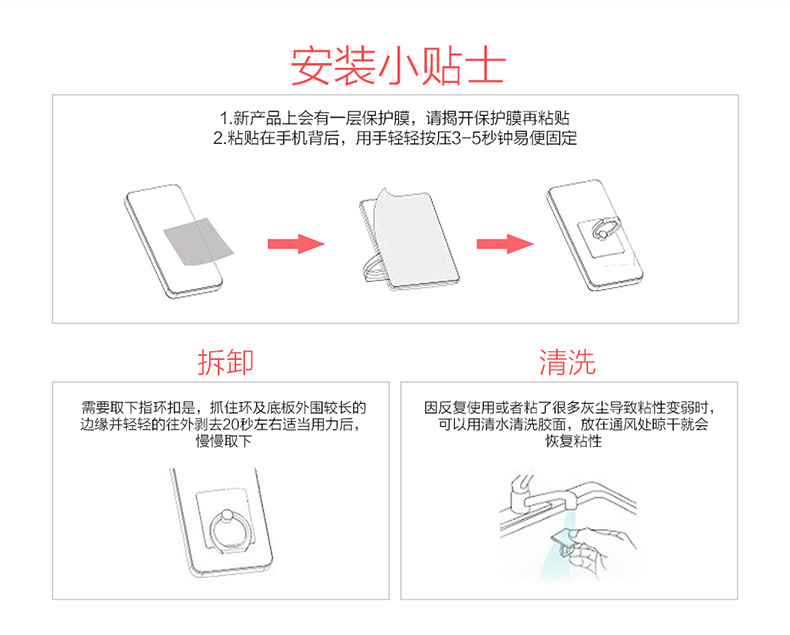 安装小贴士

1.新产品上会有一层保护膜，请揭开保护膜再粘贴
2.粘贴在手机背后，用手轻轻按压3-5秒钟易便固定

拆卸

需要取下指环扣是，抓住环及底板外围较长的边缘并轻轻的往外剥去20秒左右适当用力后，慢慢取下

清洗

因反复使用或者粘了很多灰尘导致粘性变弱时，可以用清水清洗胶面，放在通风处晾干就会恢复粘性