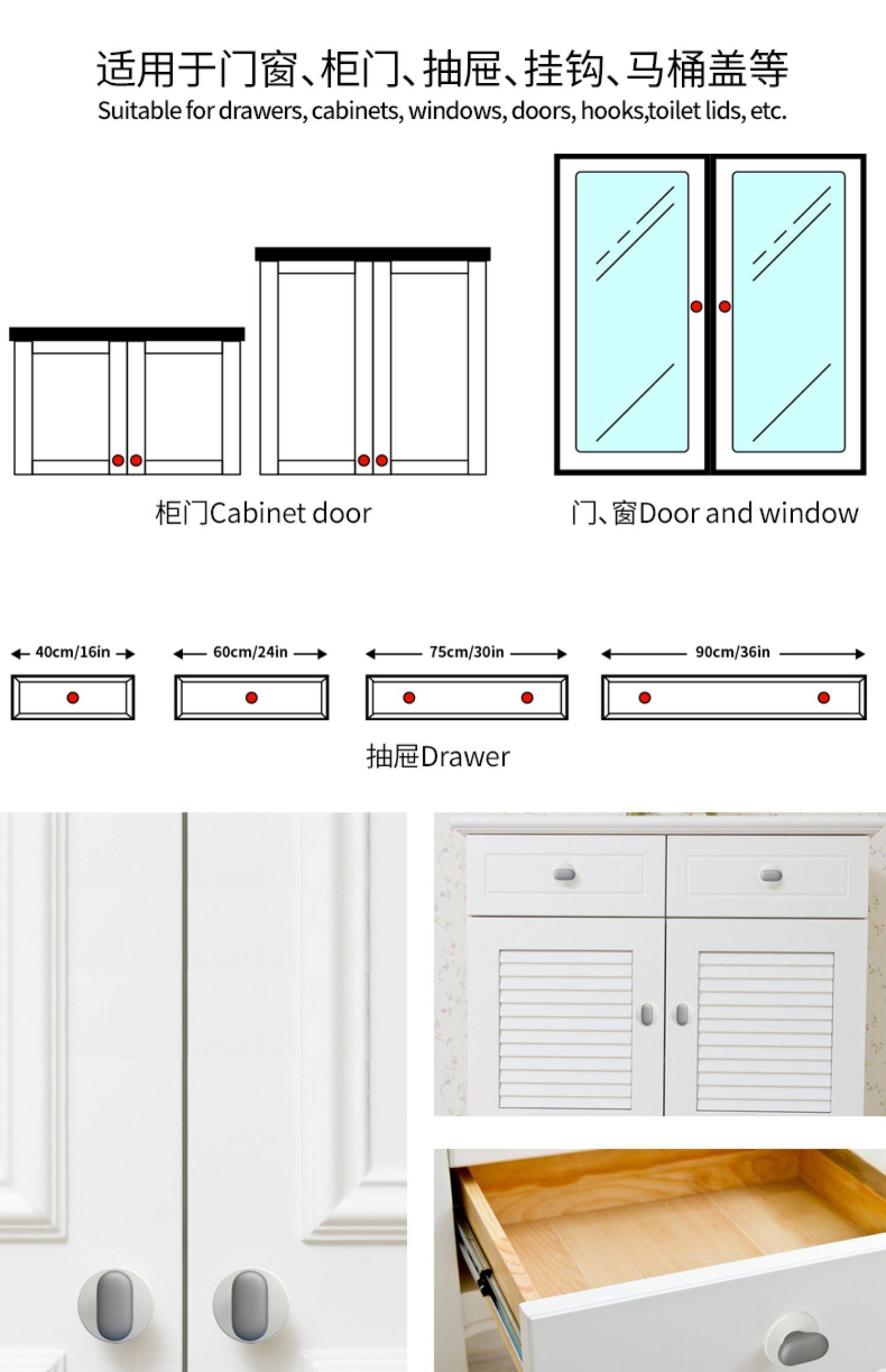 适用于门窗、柜门、抽屉、挂钩、马桶盖等
Suitable for drawers, cabinets, windows, doors, hooks,toilet lids, etc.

柜门Cabinet door

门、窗Door and window

40cm/16in

60cm/24in

75cm/30in

90cm/36in

抽屉Drawer