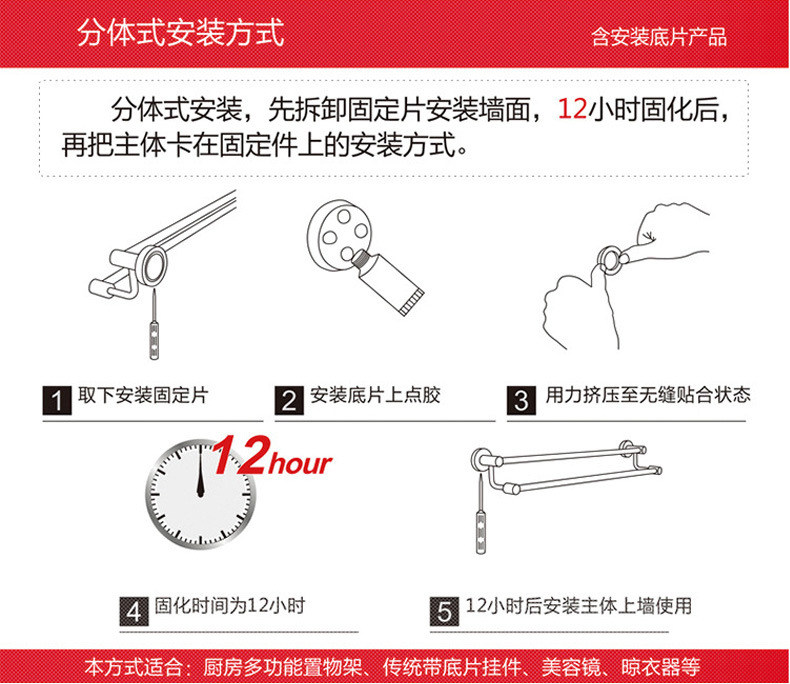 分体式安装方式

含安装底片产品

分体式安装，先拆卸固定片安装墙面，12小时固化后，再把主体卡在固定件上的安装方式。

1 取下安装固定片

2 安装底片上点胶

3 用力挤压至无缝贴合状态

12hour

4 固化时间为12小时

5 12小时后安装主体上墙使用

本方式适合：厨房多功能置物架、传统带底片挂件、美容镜、晾衣器等