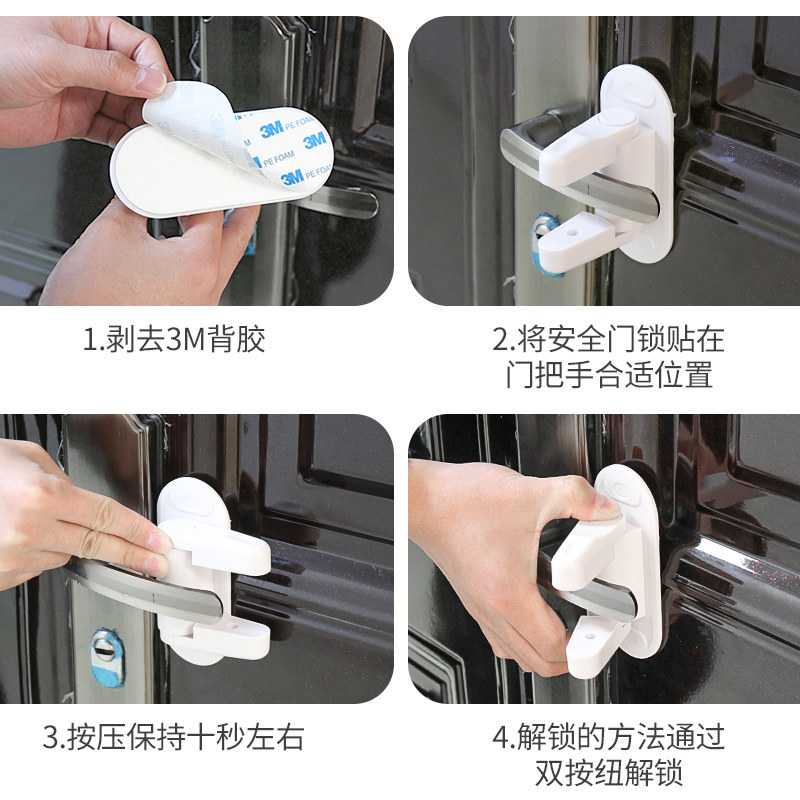 3M PE FOAM 3M PE FOAM 3M

1.剥去3M背胶

2.将安全门锁贴在门把手合适位置

3.按压保持十秒左右

4.解锁的方法通过双按纽解锁