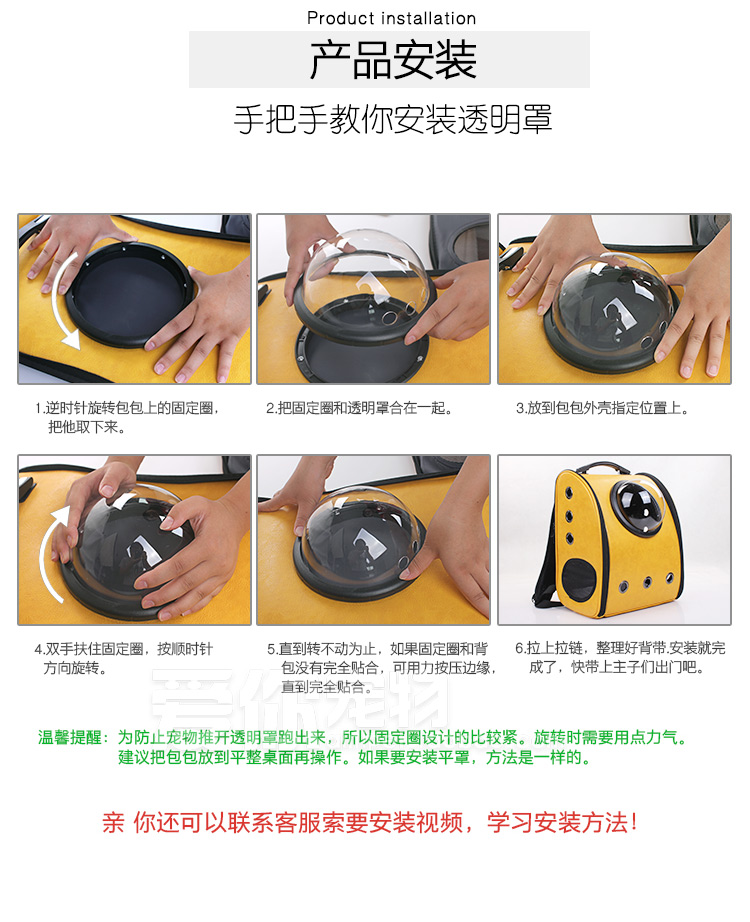 Product installation

产品安装

手把手教你安装透明罩

1.逆时针旋转包包上的固定圈，把他取下来。

2.把固定圈和透明罩合在一起。

3.放到包包外壳指定位置上。

4.双手扶住固定圈，按顺时针方向旋转。

5.直到转不动为止，如果固定圈和背包没有完全贴合，可用力按压边缘，直到完全贴合。

6.拉上拉链，整理好背带.安装就完成了，快带上主子们出门吧。

爱你宠物

温馨提醒：为防止宠物推开透明罩跑出来，所以固定圈设计的比较紧。旋转时需要用点力气。建议把包包放到平整桌面再操作。如果要安装平罩，方法是一样的。

亲 你还可以联系客服索要安装视频，学习安装方法！