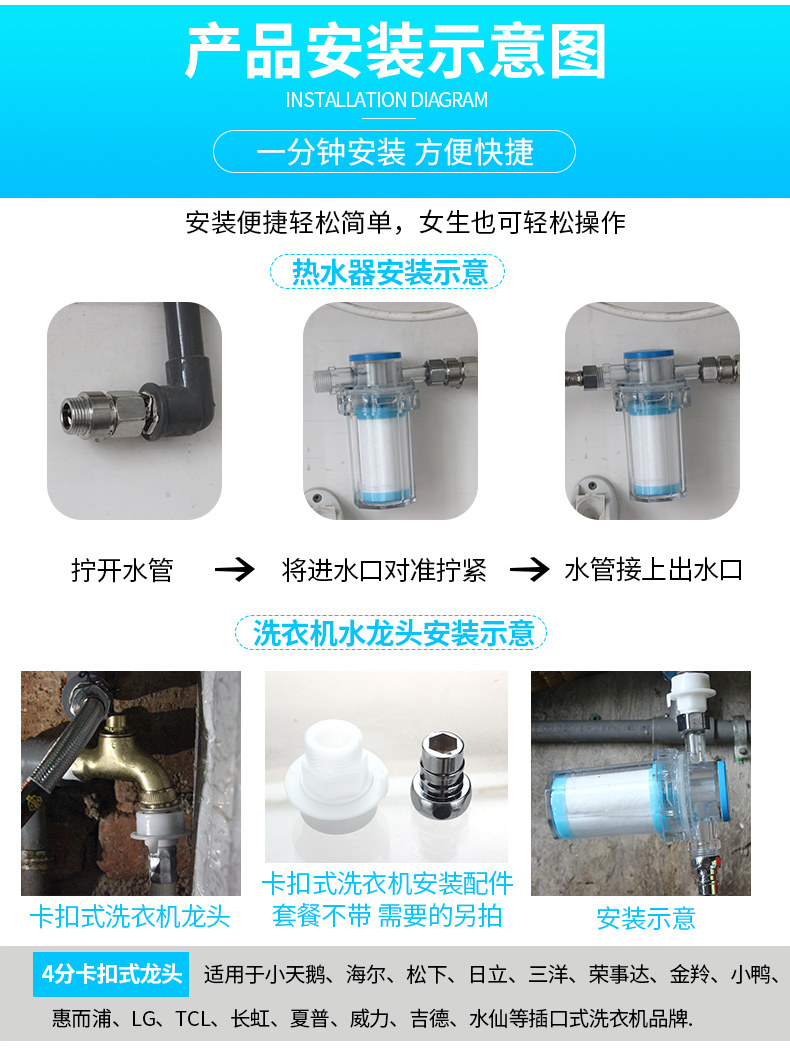 产品安装示意图
INSTALLATION DIAGRAM
一分钟安装 方便快捷

安装便捷轻松简单，女生也可轻松操作

热水器安装示意

拧开水管 → 将进水口对准拧紧 → 水管接上出水口

洗衣机水龙头安装示意

卡扣式洗衣机龙头

卡扣式洗衣机安装配件
套餐不带 需要的另拍

安装示意

4分卡扣式龙头 适用于小天鹅、海尔、松下、日立、三洋、荣事达、金羚、小鸭、惠而浦、LG、TCL、长虹、夏普、威力、吉德、水仙等插口式洗衣机品牌.