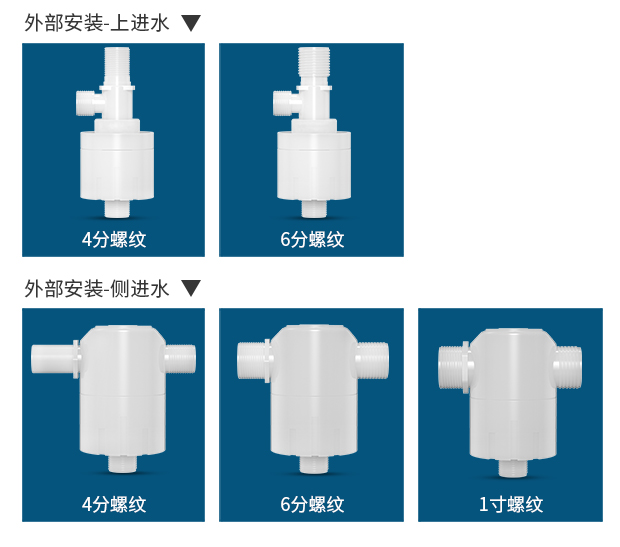 外部安装-上进水 ▼

4分螺纹

6分螺纹

外部安装-侧进水 ▼

4分螺纹

6分螺纹

1寸螺纹