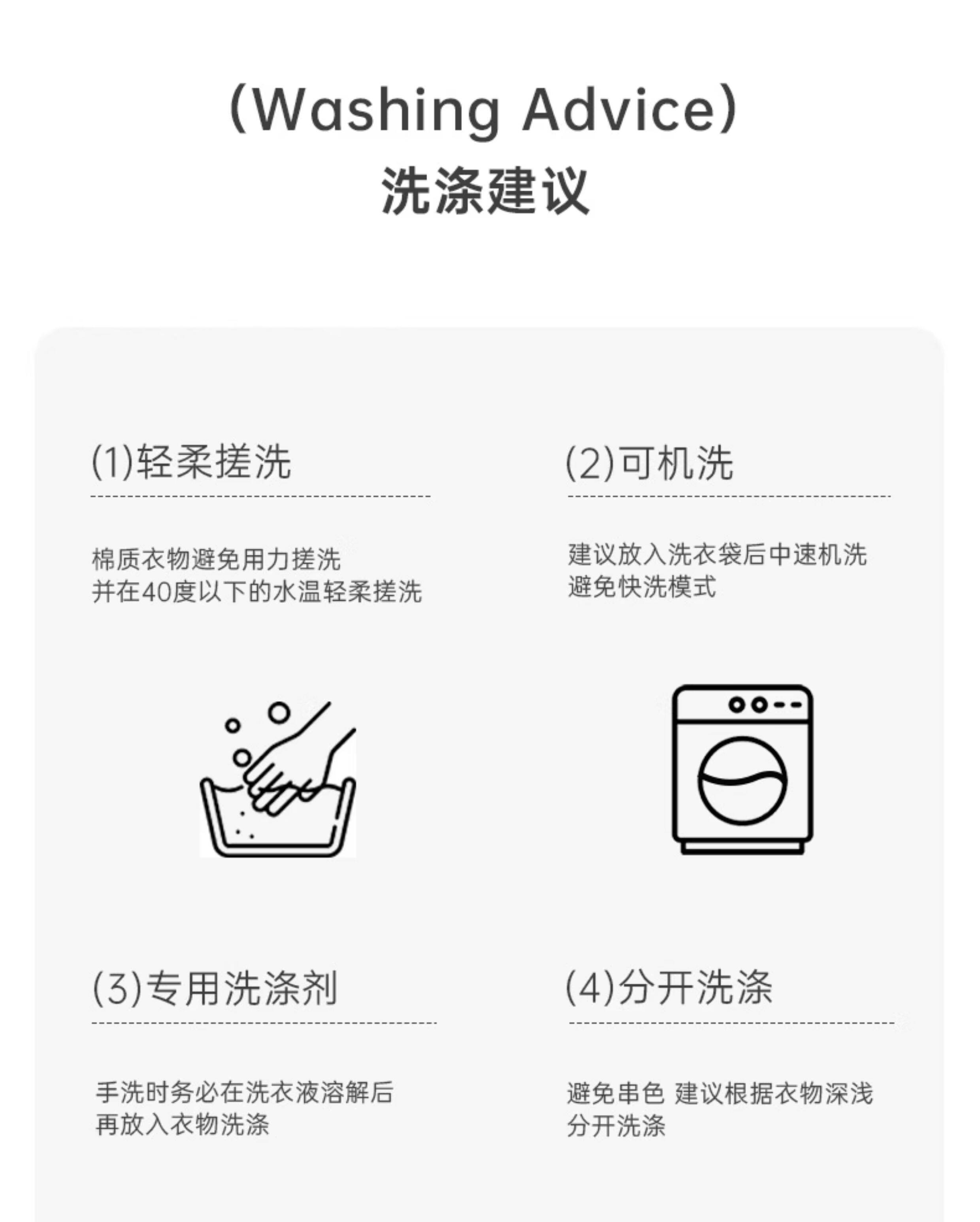 (Washing Advice)
洗涤建议

(1)轻柔搓洗

棉质衣物避免用力搓洗
并在40度以下的水温轻柔搓洗

(2)可机洗

建议放入洗衣袋后中速机洗
避免快洗模式

(3)专用洗涤剂

手洗时务必在洗衣液溶解后
再放入衣物洗涤

(4)分开洗涤

避免串色 建议根据衣物深浅
分开洗涤