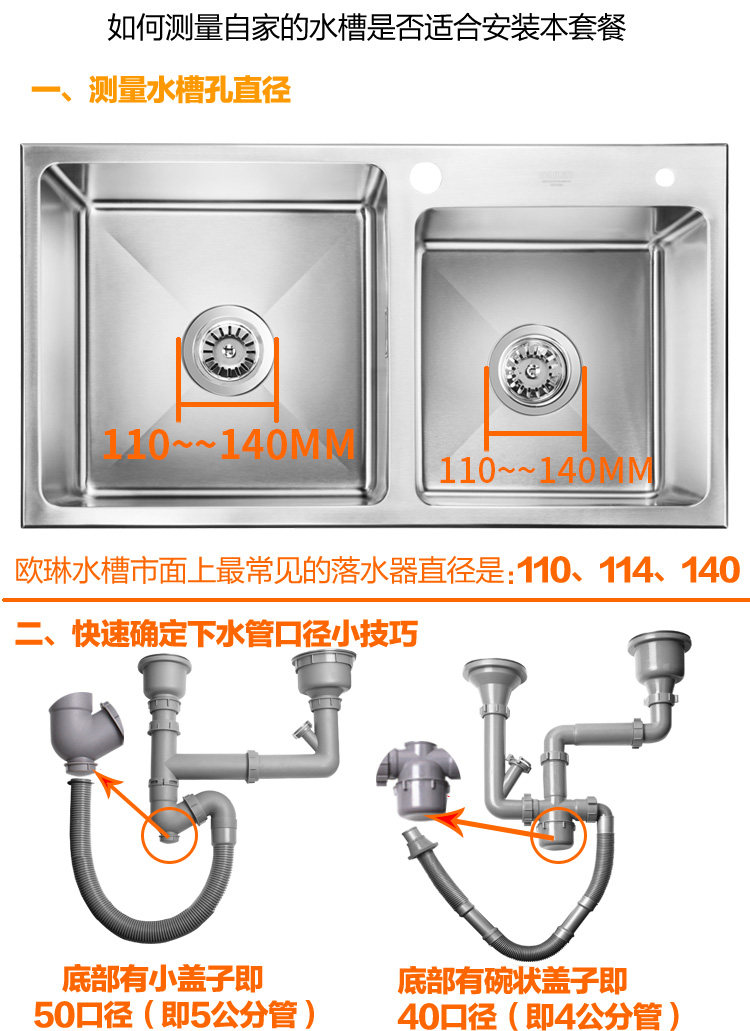 如何测量自家的水槽是否适合安装本套餐

一、测量水槽孔直径

110~~140MM

110~~140MM

欧琳水槽市面上最常见的落水器直径是:110、114、140

二、快速确定下水管口径小技巧

底部有小盖子即
50口径（即5公分管）

底部有碗状盖子即
40口径（即4公分管）