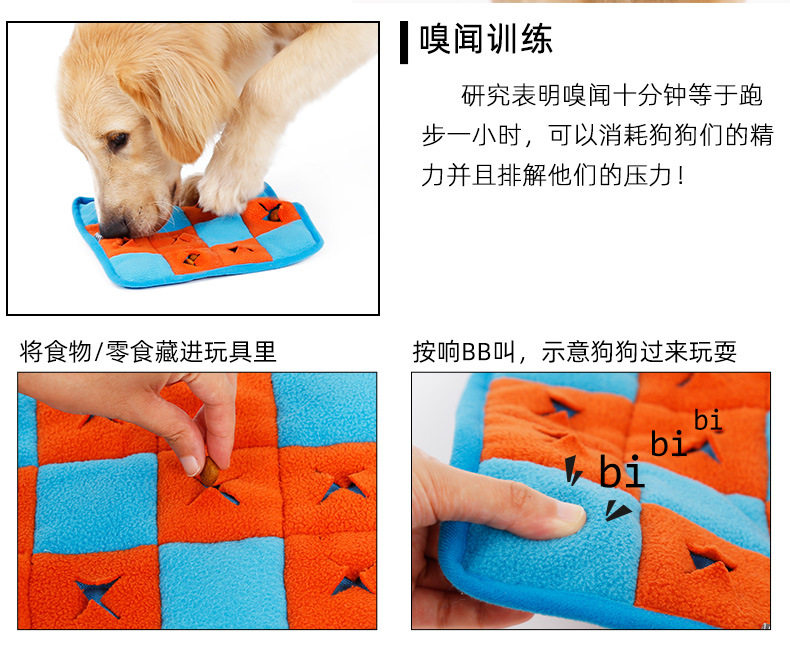 嗅闻训练

研究表明嗅闻十分钟等于跑步一小时，可以消耗狗狗们的精力并且排解他们的压力！

将食物/零食藏进玩具里

按响BB叫，示意狗狗过来玩耍

bi bi bi