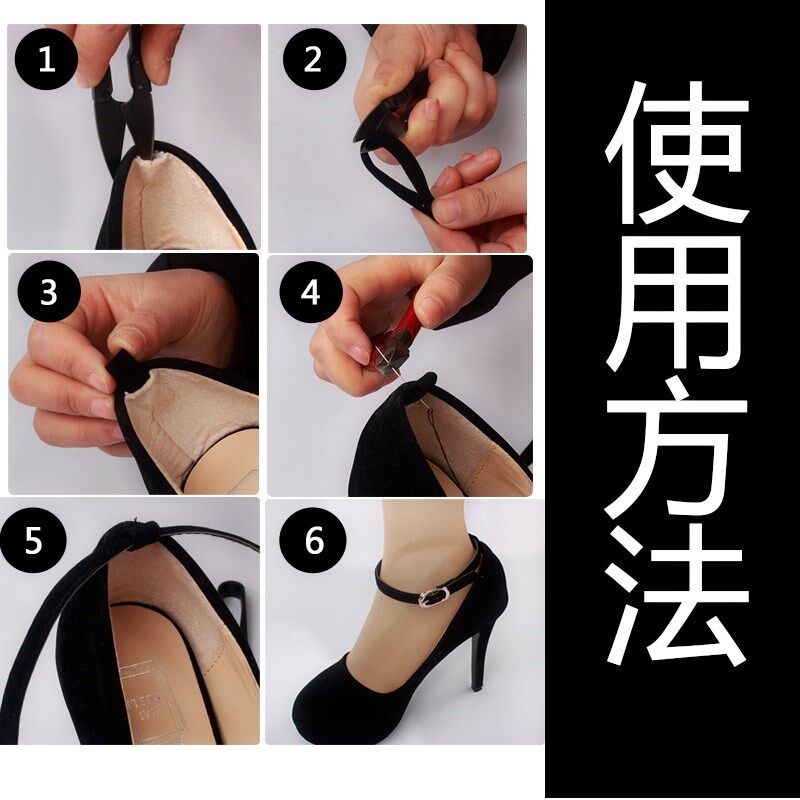 1
2
3
4
5
6
使用方法