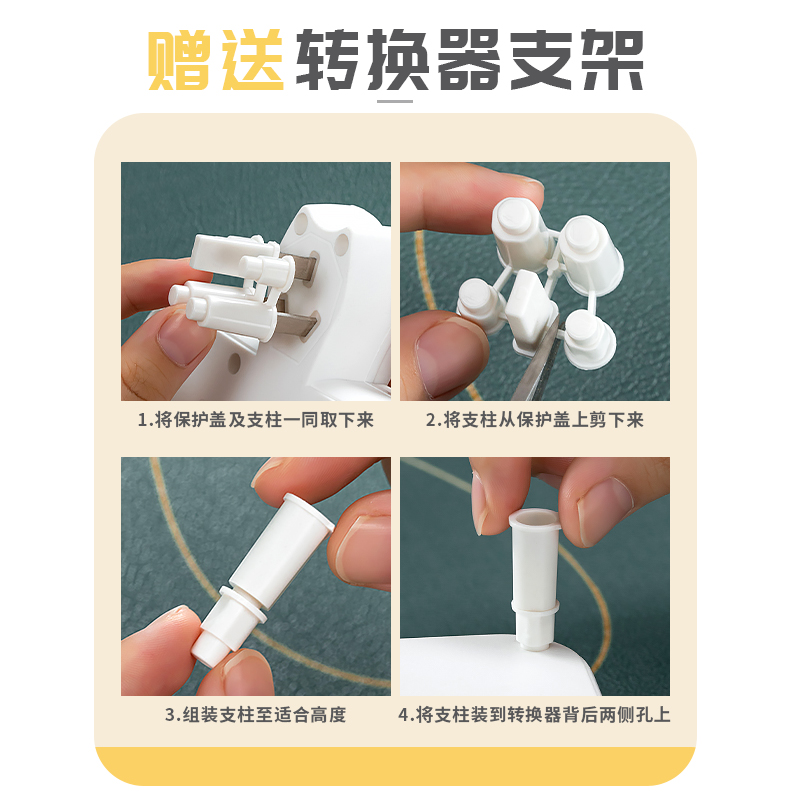 赠送转换器支架

1.将保护盖及支柱一同取下来

2.将支柱从保护盖上剪下来

3.组装支柱至适合高度

4.将支柱装到转换器背后两侧孔上