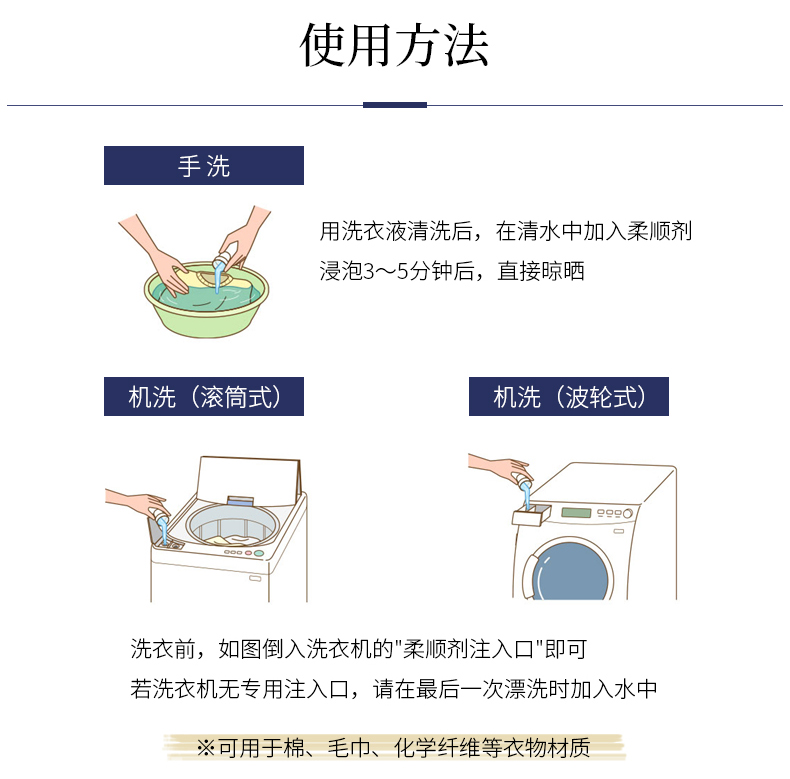 使用方法

手洗

用洗衣液清洗后，在清水中加入柔顺剂
浸泡3～5分钟后，直接晾晒

机洗（滚筒式）

机洗（波轮式）

洗衣前，如图倒入洗衣机的"柔顺剂注入口"即可
若洗衣机无专用注入口，请在最后一次漂洗时加入水中

※可用于棉、毛巾、化学纤维等衣物材质