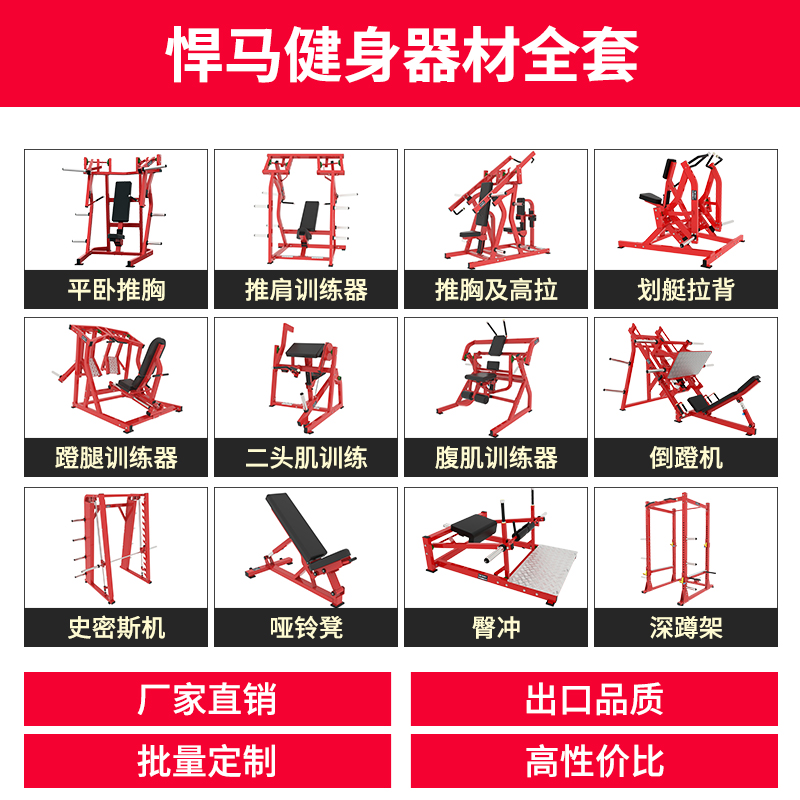 悍马健身器材全套

平卧推胸

推肩训练器

推胸及高拉

划艇拉背

蹬腿训练器

二头肌训练

腹肌训练器

倒蹬机

史密斯机

哑铃凳

臀冲

深蹲架

厂家直销

出口品质

批量定制

高性价比